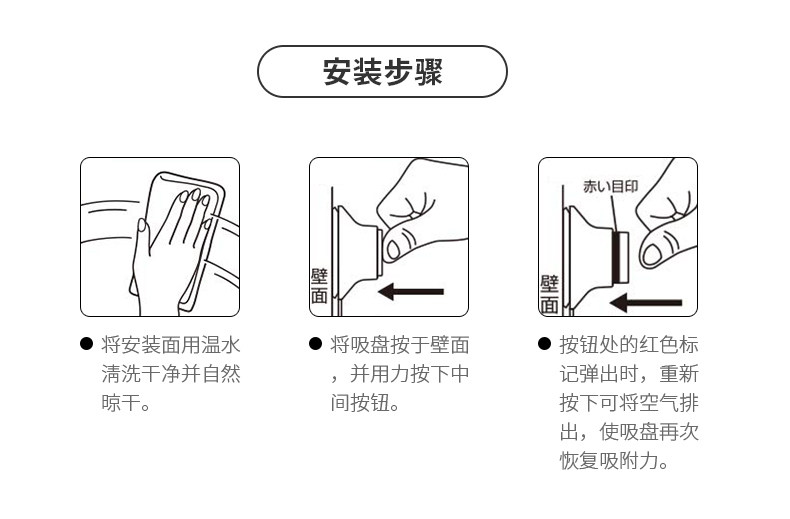 安装步骤

● 将安装面用温水清洗干净并自然晾干。

壁面

● 将吸盘按于壁面，并用力按下中间按钮。

赤い目印

壁面

● 按钮处的红色标记弹出时，重新按下可将空气排出，使吸盘再次恢复吸附力。