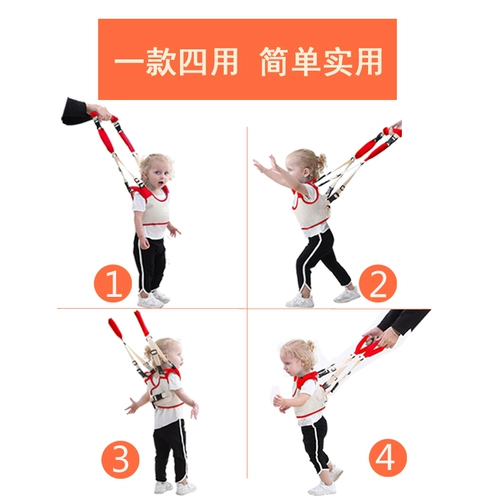 一款四用 简单实用

1

2

3

4