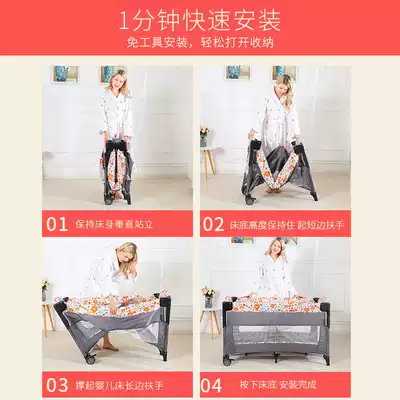 1分钟快速安装
免工具安装，轻松打开收纳

01 保持床身垂直站立

02 床底高度保持住 起短边扶手

03 撑起婴儿床长边扶手

04 按下床底 安装完成