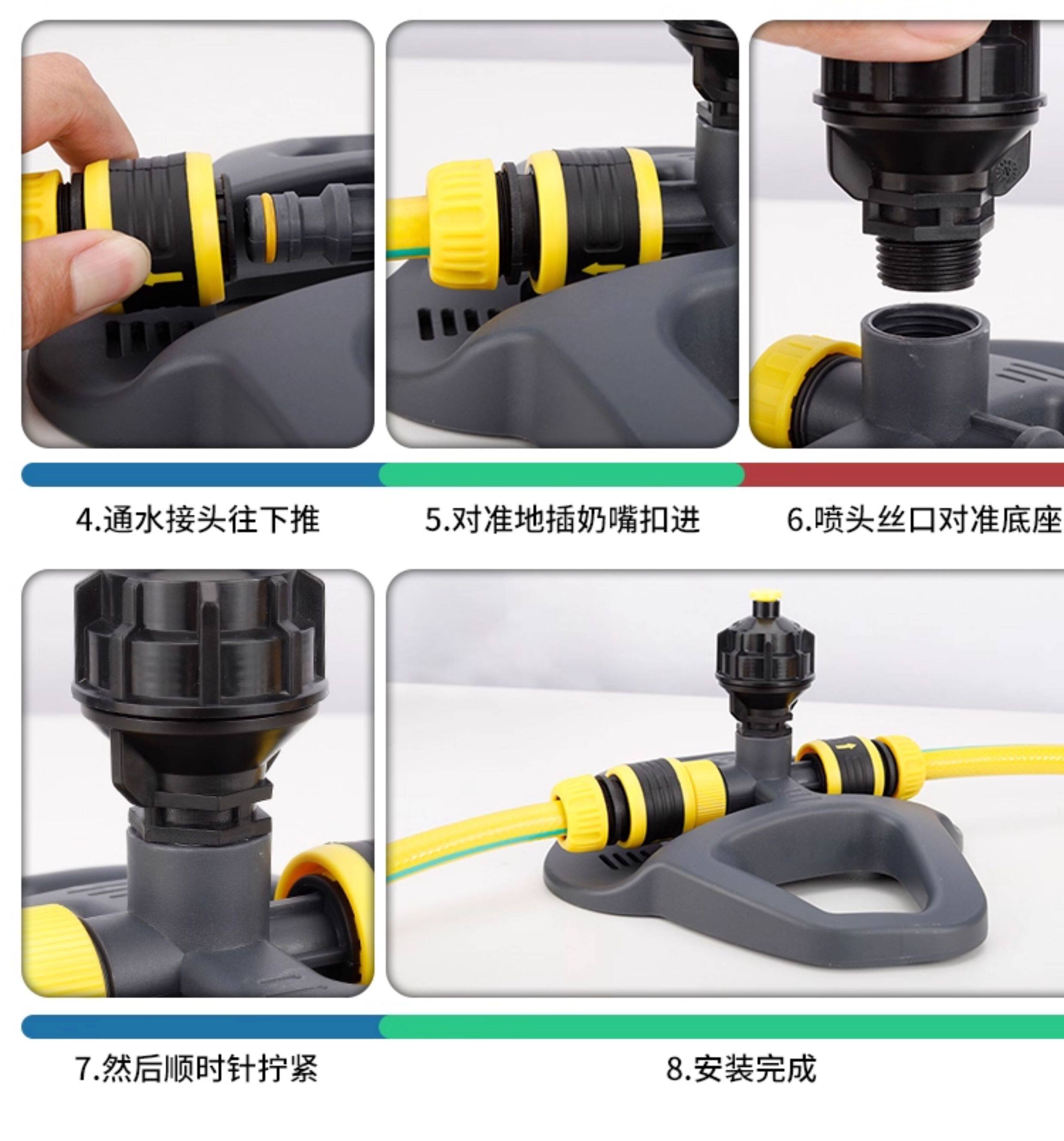 4.通水接头往下推

5.对准地插奶嘴扣进

6.喷头丝口对准底座

7.然后顺时针拧紧

8.安装完成