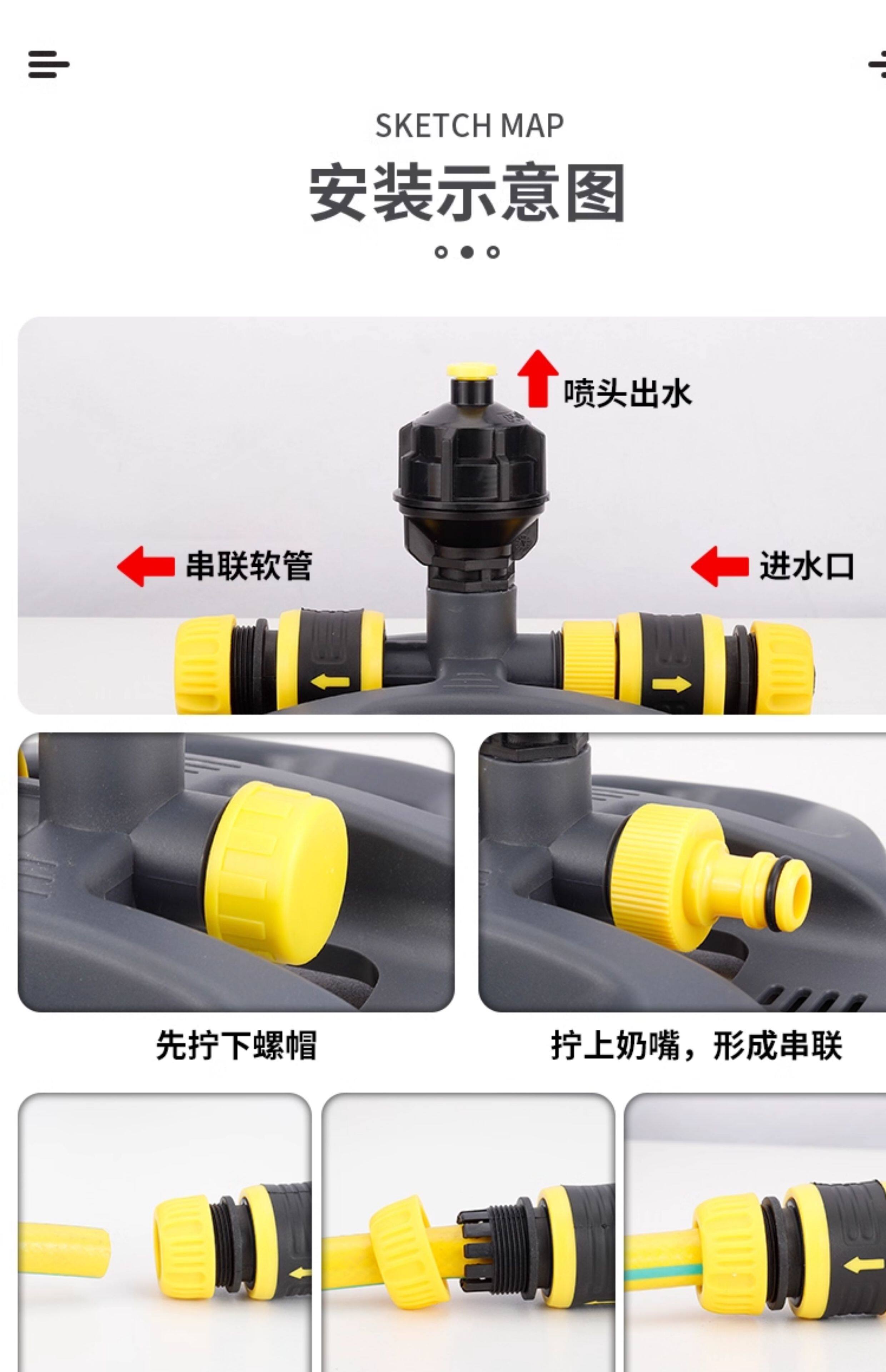 SKETCH MAP

安装示意图

喷头出水

串联软管

进水口

先拧下螺帽

拧上奶嘴，形成串联