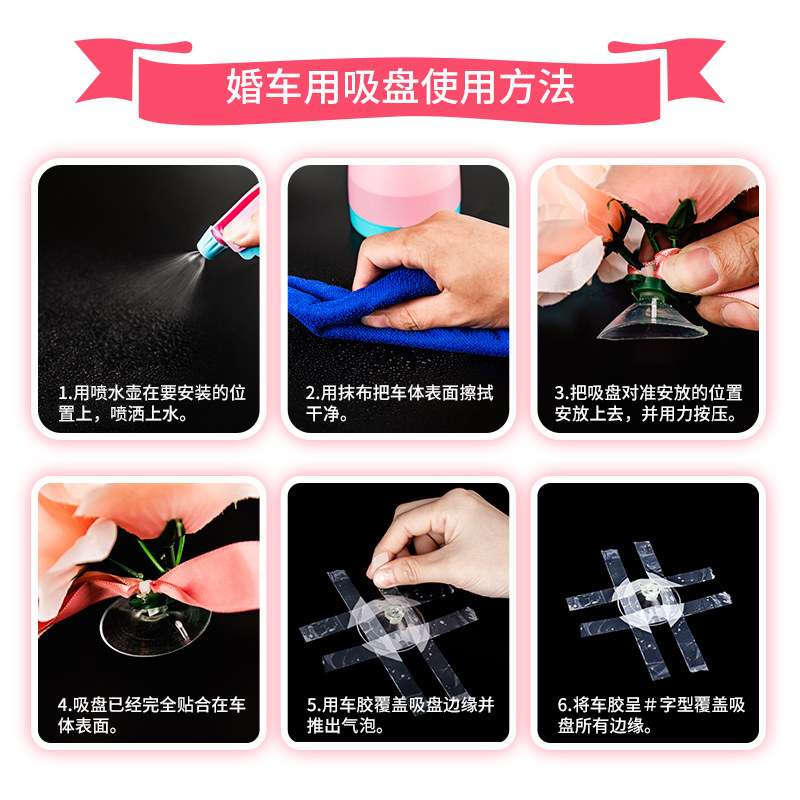 婚车用吸盘使用方法

1.用喷水壶在要安装的位置上，喷洒上水。

2.用抹布把车体表面擦拭干净。

3.把吸盘对准安放的位置安放上去，并用力按压。

4.吸盘已经完全贴合在车体表面。

5.用车胶覆盖吸盘边缘并推出气泡。

6.将车胶呈＃字型覆盖吸盘所有边缘。