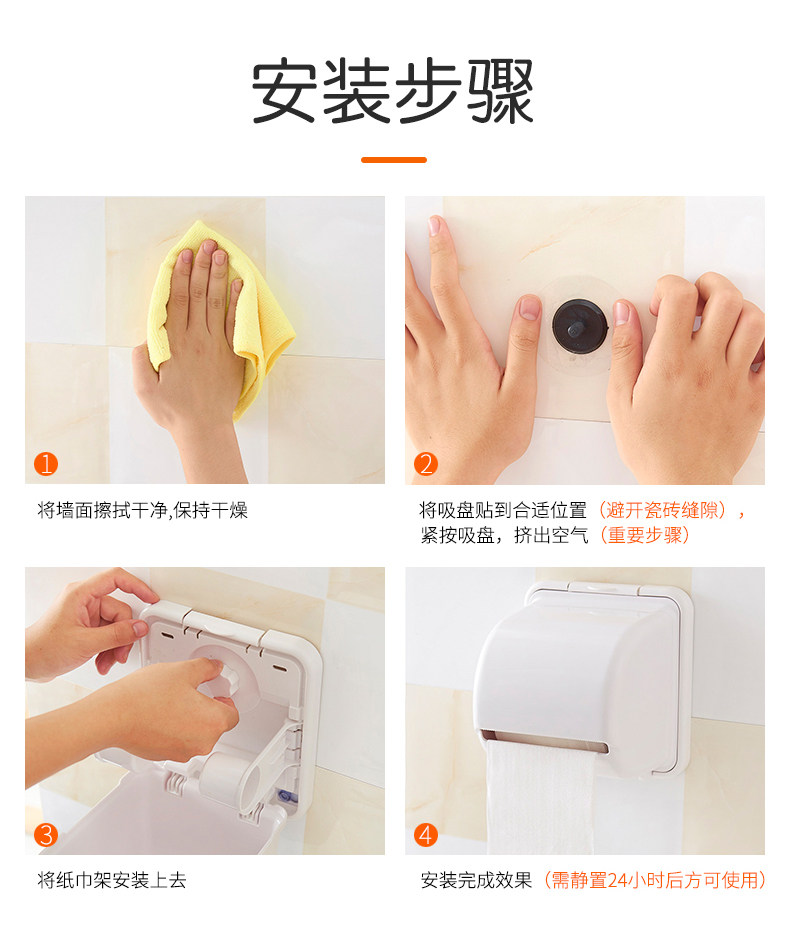 安装步骤

1

将墙面擦拭干净,保持干燥

2

将吸盘贴到合适位置（避开瓷砖缝隙），紧按吸盘，挤出空气（重要步骤）

3

将纸巾架安装上去

4

安装完成效果（需静置24小时后方可使用）