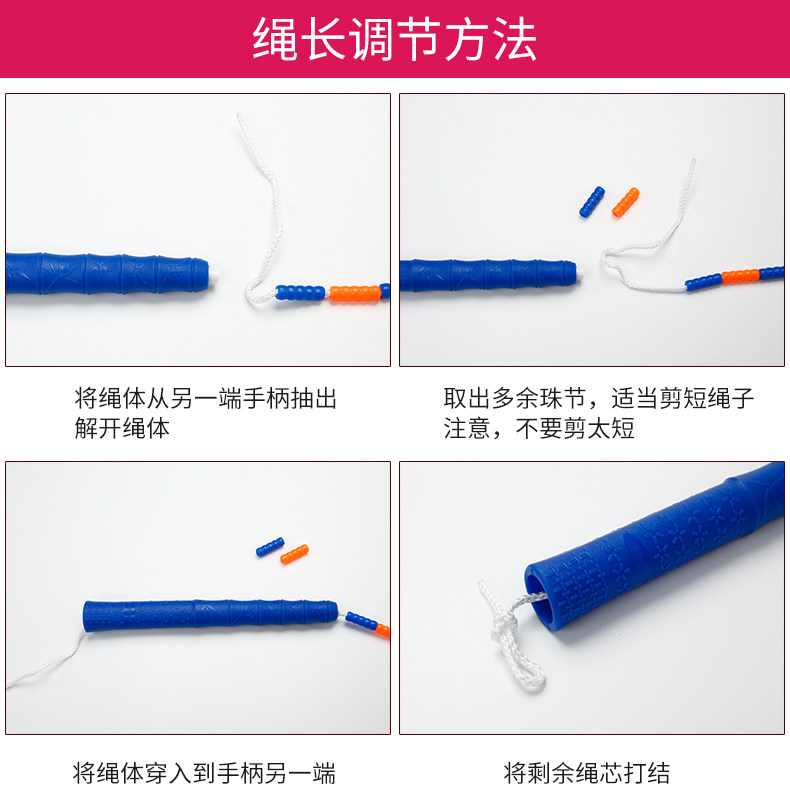 绳长调节方法

将绳体从另一端手柄抽出
解开绳体

取出多余珠节，适当剪短绳子
注意，不要剪太短

将绳体穿入到手柄另一端

将剩余绳芯打结