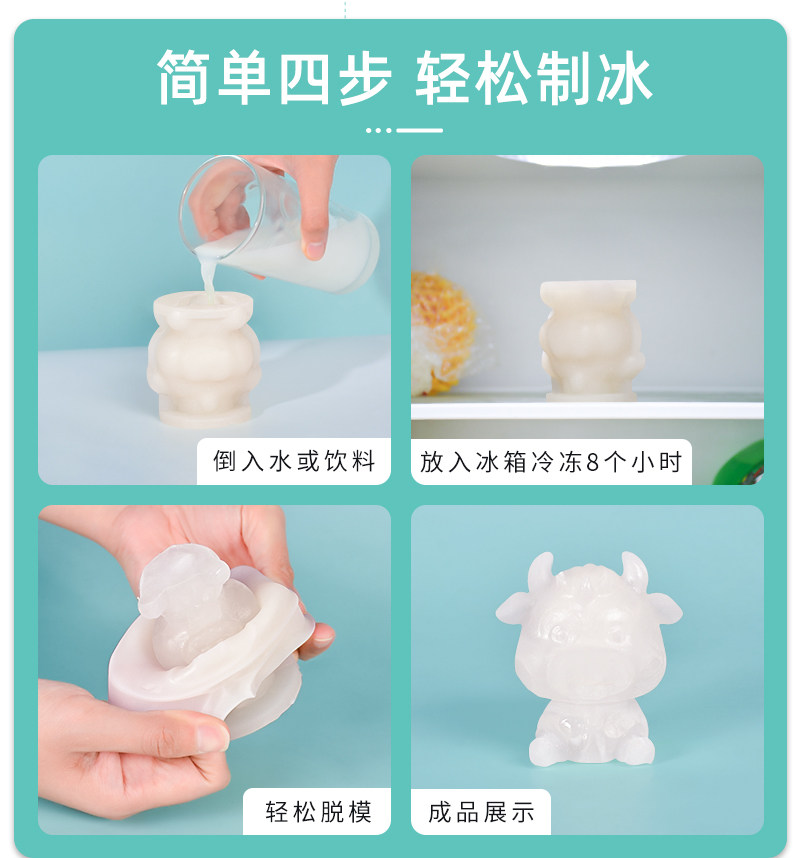 简单四步 轻松制冰

倒入水或饮料

放入冰箱冷冻8个小时

轻松脱模

成品展示