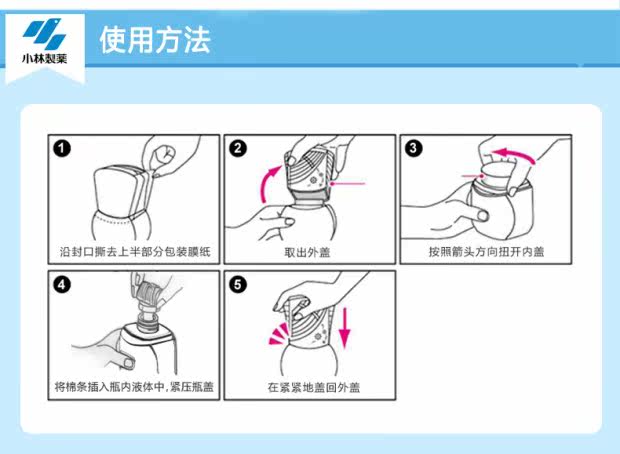 小林製薬

使用方法

1
沿封口撕去上半部分包装膜纸

2
取出外盖

3
按照箭头方向扭开内盖

4
将棉条插入瓶内液体中，紧压瓶盖

5
在紧紧地盖回外盖