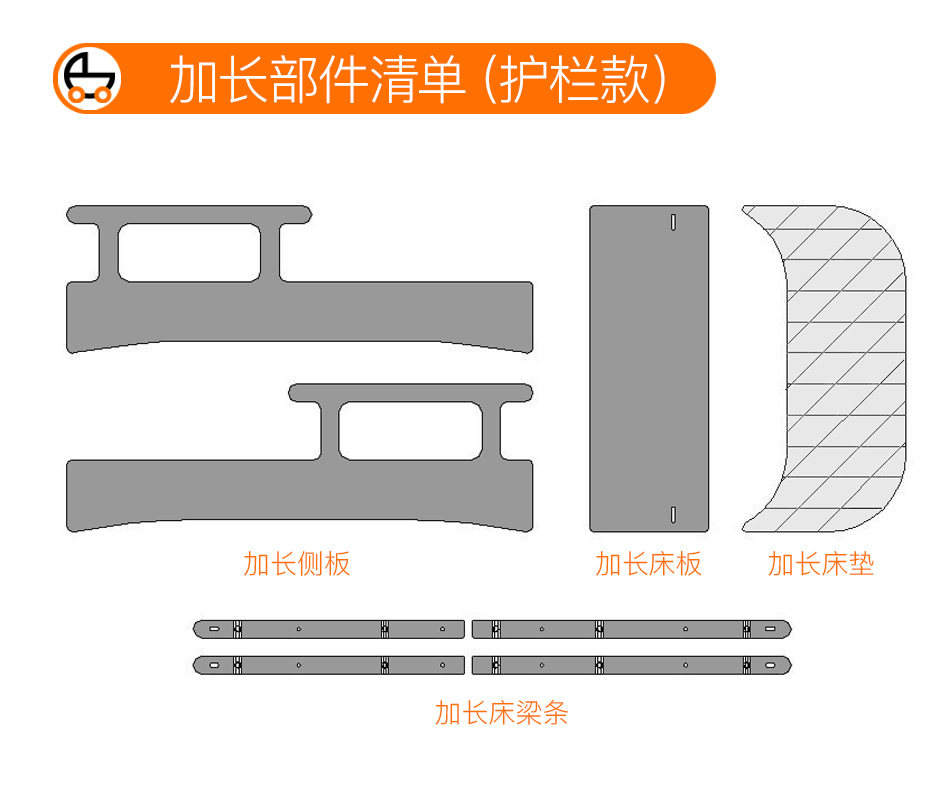 加长部件清单（护栏款）

加长侧板

加长床板

加长床垫

加长床梁条