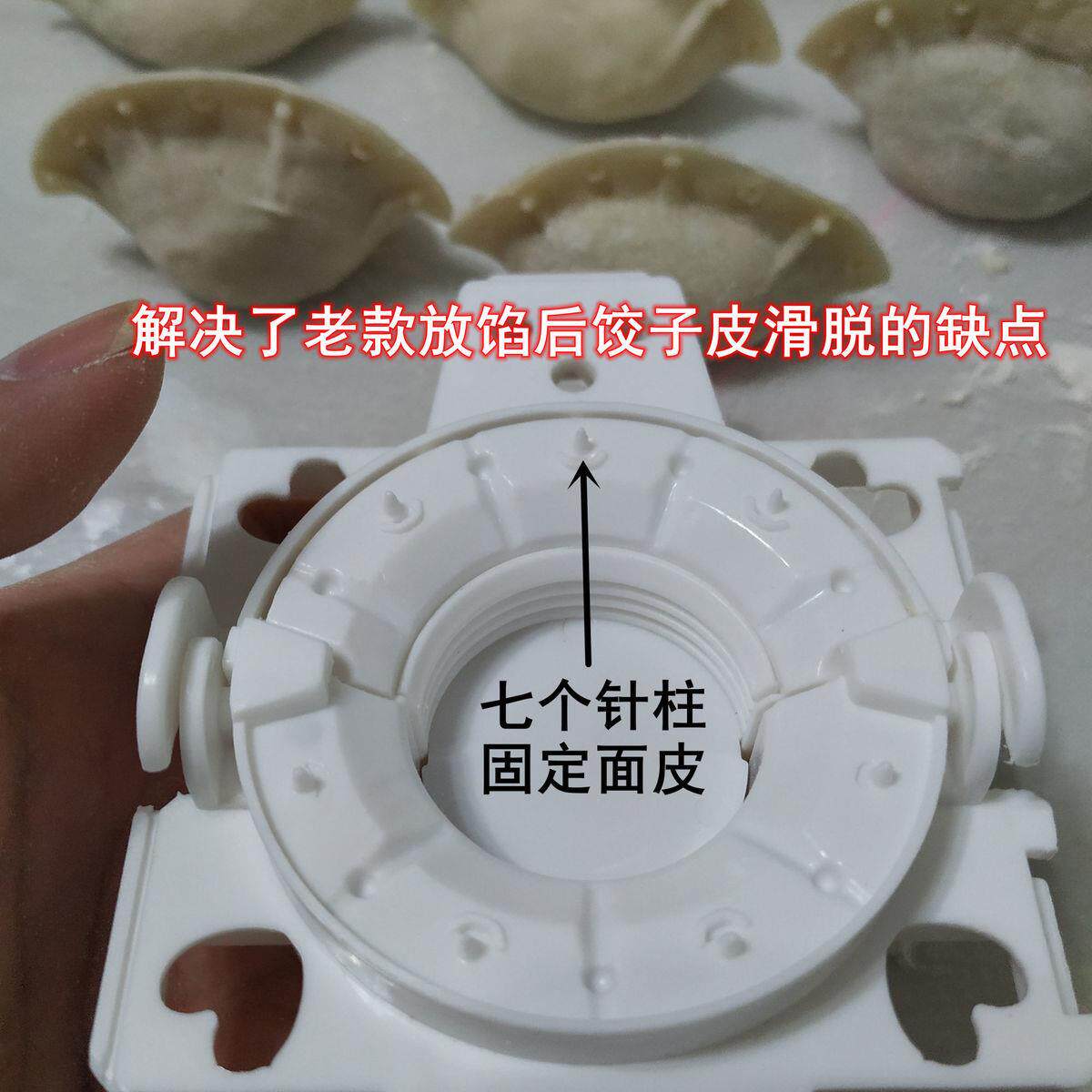 解决了老款放馅后饺子皮滑脱的缺点

七个针柱
固定面皮