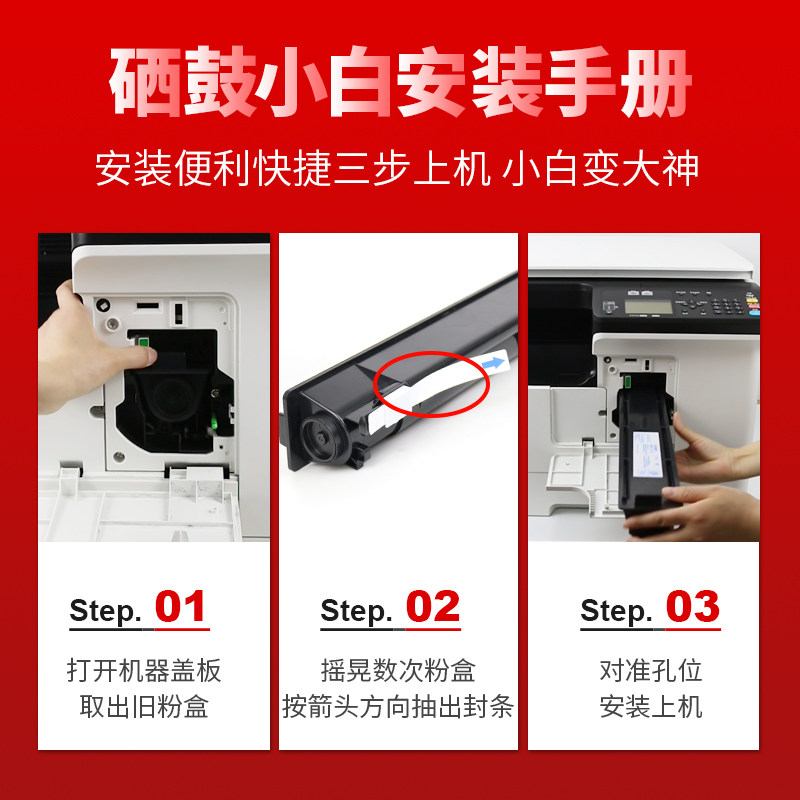 硒鼓小白安装手册

安装便利快捷三步上机 小白变大神

Step. 01

打开机器盖板
取出旧粉盒

Step. 02

摇晃数次粉盒
按箭头方向抽出封条

Step. 03

对准孔位
安装上机