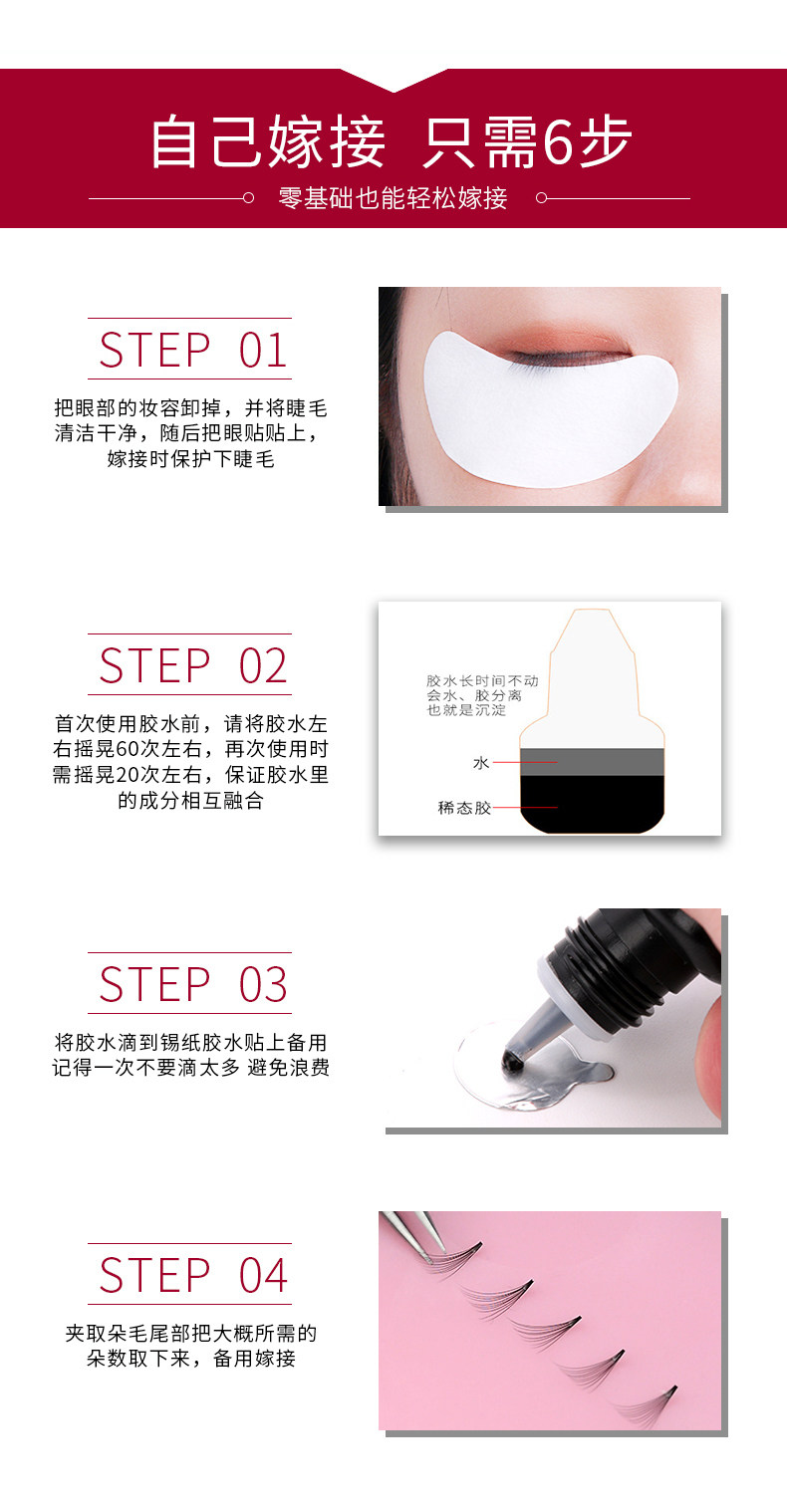 自己嫁接 只需6步

零基础也能轻松嫁接

STEP 01

把眼部的妆容卸掉，并将睫毛清洁干净，随后把眼贴贴上，嫁接时保护下睫毛

STEP 02

首次使用胶水前，请将胶水左右摇晃60次左右，再次使用时需摇晃20次左右，保证胶水里的成分相互融合

胶水长时间不动会水、胶分离也就是沉淀

水

稀态胶

STEP 03

将胶水滴到锡纸胶水贴上备用记得一次不要滴太多 避免浪费

STEP 04

夹取朵毛尾部把大概所需的朵数取下来，备用嫁接