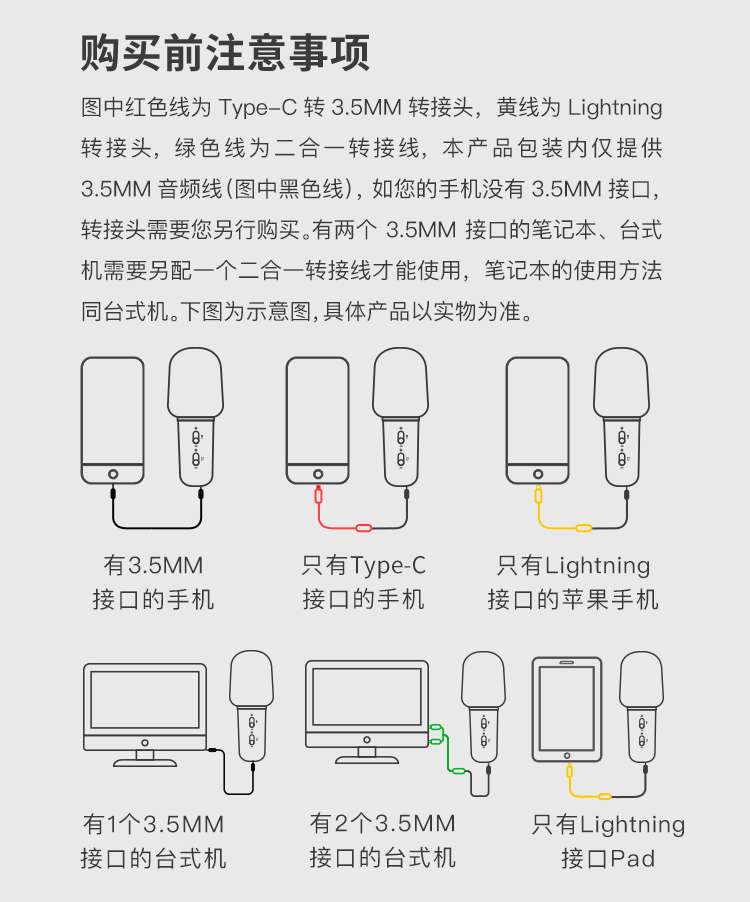 购买前注意事项

图中红色线为 Type-C 转 3.5MM 转接头，黄线为 Lightning 转接头，绿色线为二合一转接线，本产品包装内仅提供 3.5MM 音频线(图中黑色线)，如您的手机没有 3.5MM 接口，转接头需要您另行购买。有两个 3.5MM 接口的笔记本、台式机需要另配一个二合一转接线才能使用，笔记本的使用方法同台式机。下图为示意图，具体产品以实物为准。

有3.5MM
接口的手机

只有Type-C
接口的手机

只有Lightning
接口的苹果手机

有1个3.5MM
接口的台式机

有2个3.5MM
接口的台式机

只有Lightning
接口Pad