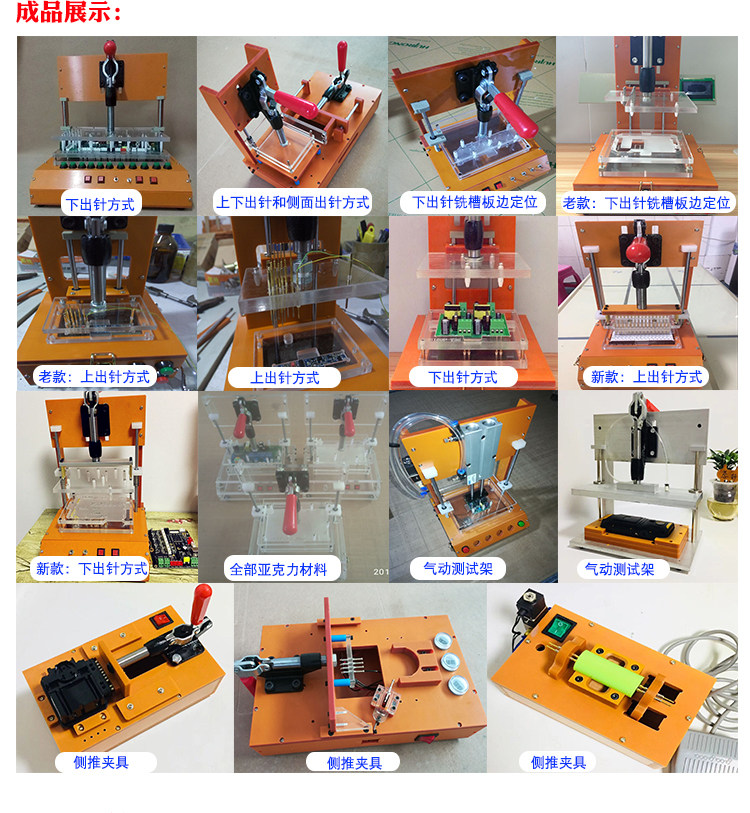 成品展示:

下出针方式

上下出针和侧面出针方式

下出针铣槽板边定位

老款:下出针铣槽板边定位

老款:上出针方式

上出针方式

下出针方式

新款:上出针方式

新款:下出针方式

全部亚克力材料

201

气动测试架

气动测试架

侧推夹具

侧推夹具

侧推夹具