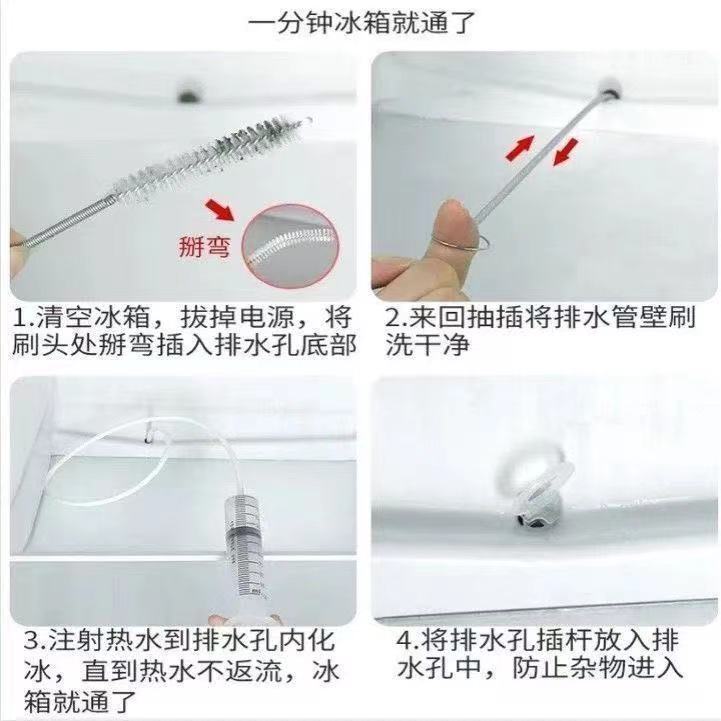 一分钟冰箱就通了

掰弯

1.清空冰箱，拔掉电源，将刷头处掰弯插入排水孔底部

2.来回抽插将排水管壁刷洗干净

3.注射热水到排水孔内化冰，直到热水不返流，冰箱就通了

4.将排水孔插杆放入排水孔中，防止杂物进入