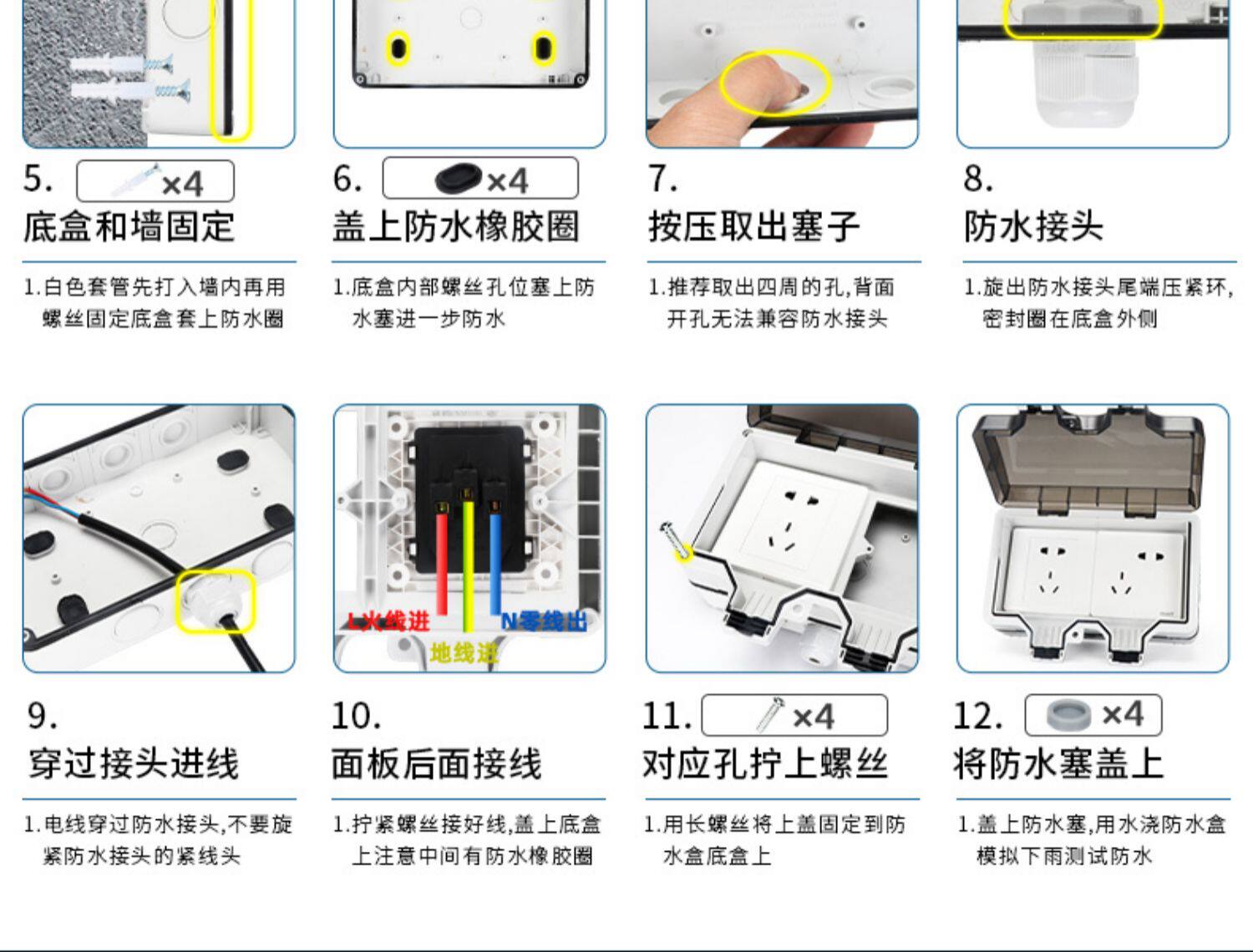 5. ×4
底盒和墙固定
1.白色套管先打入墙内再用螺丝固定底盒套上防水圈

6. ×4
盖上防水橡胶圈
1.底盒内部螺丝孔位塞上防水塞进一步防水

7.
按压取出塞子
1.推荐取出四周的孔,背面开孔无法兼容防水接头

8.
防水接头
1.旋出防水接头尾端压紧环,密封圈在底盒外侧

L火线进
地线进
N零线出

9.
穿过接头进线
1.电线穿过防水接头,不要旋紧防水接头的紧线头

10.
面板后面接线
1.拧紧螺丝接好线,盖上底盒上注意中间有防水橡胶圈

11. ×4
对应孔拧上螺丝
1.用长螺丝将上盖固定到防水盒底盒上

12. ×4
将防水塞盖上
1.盖上防水塞,用水浇防水盒模拟下雨测试防水