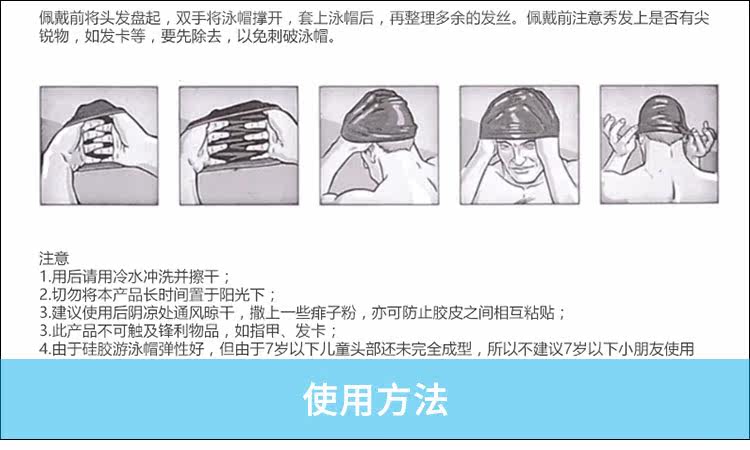 佩戴前将头发盘起，双手将泳帽撑开，套上泳帽后，再整理多余的发丝。佩戴前注意秀发上是否有尖锐物，如发卡等，要先除去，以免刺破泳帽。

注意
1.用后请用冷水冲洗并擦干；
2.切勿将本产品长时间置于阳光下；
3.建议使用后阴凉处通风晾干，撒上一些痱子粉，亦可防止胶皮之间相互粘贴；
3.此产品不可触及锋利物品，如指甲、发卡；
4.由于硅胶游泳帽弹性好，但由于7岁以下儿童头部还未完全成型，所以不建议7岁以下小朋友使用

使用方法