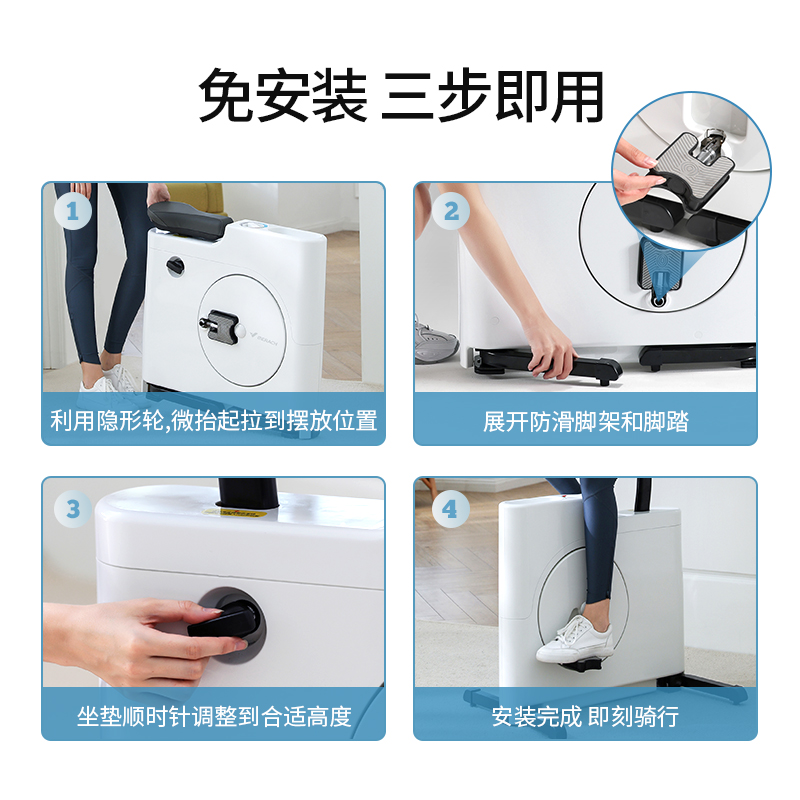 免安装 三步即用

1

利用隐形轮,微抬起拉到摆放位置

2

展开防滑脚架和脚踏

3

坐垫顺时针调整到合适高度

4

安装完成 即刻骑行