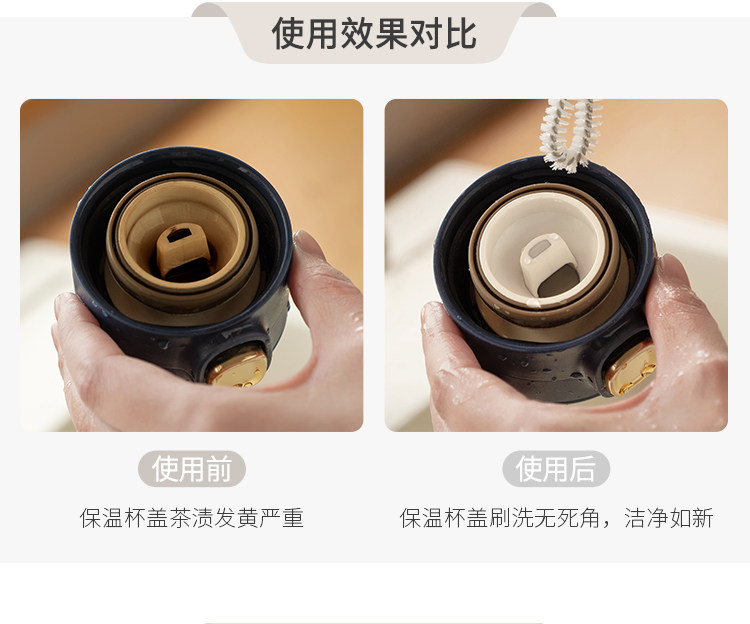 使用效果对比

使用前

保温杯盖茶渍发黄严重

使用后

保温杯盖刷洗无死角，洁净如新