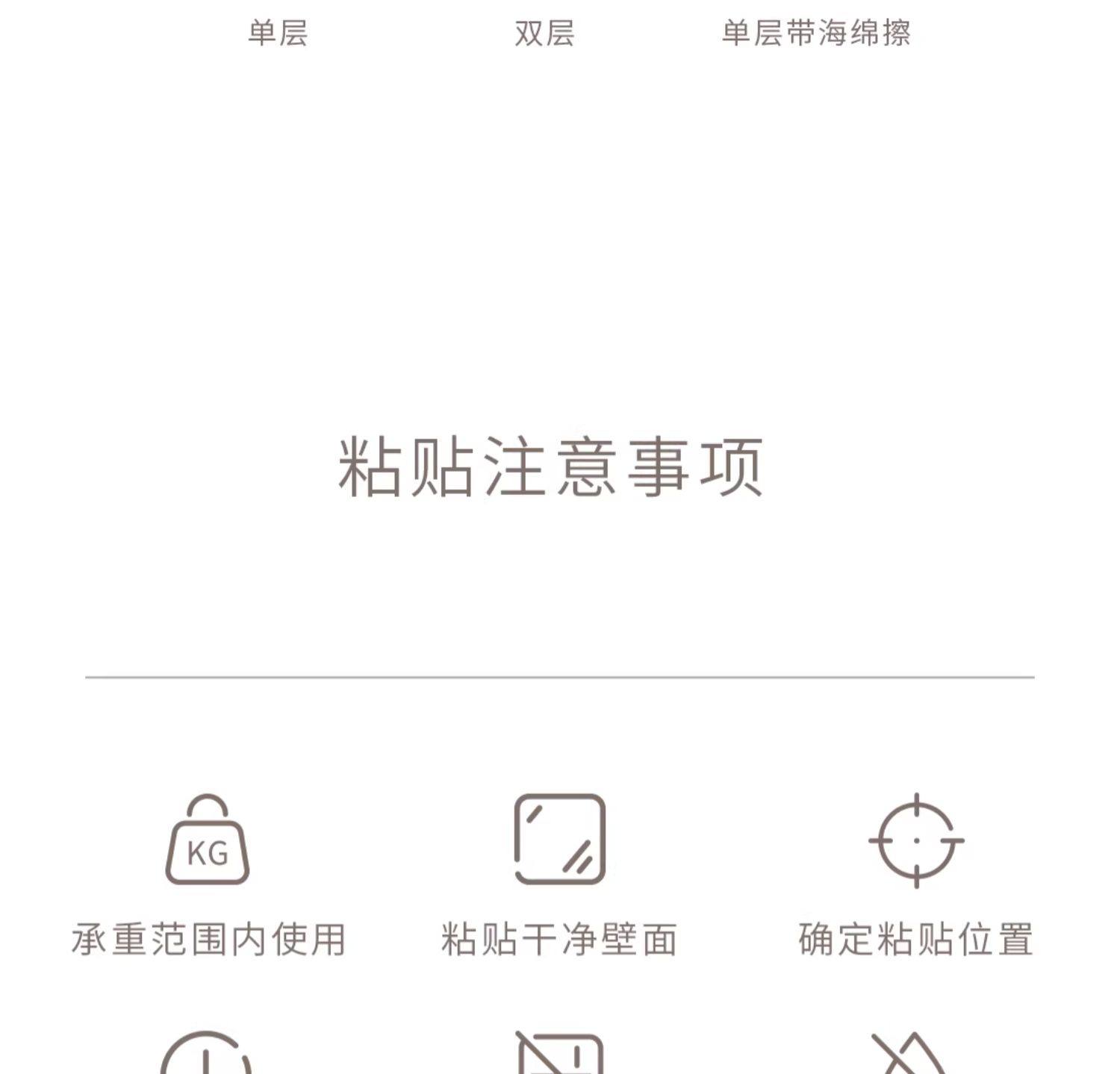 单层 双层 单层带海绵擦

粘贴注意事项

KG

承重范围内使用

粘贴干净壁面

确定粘贴位置