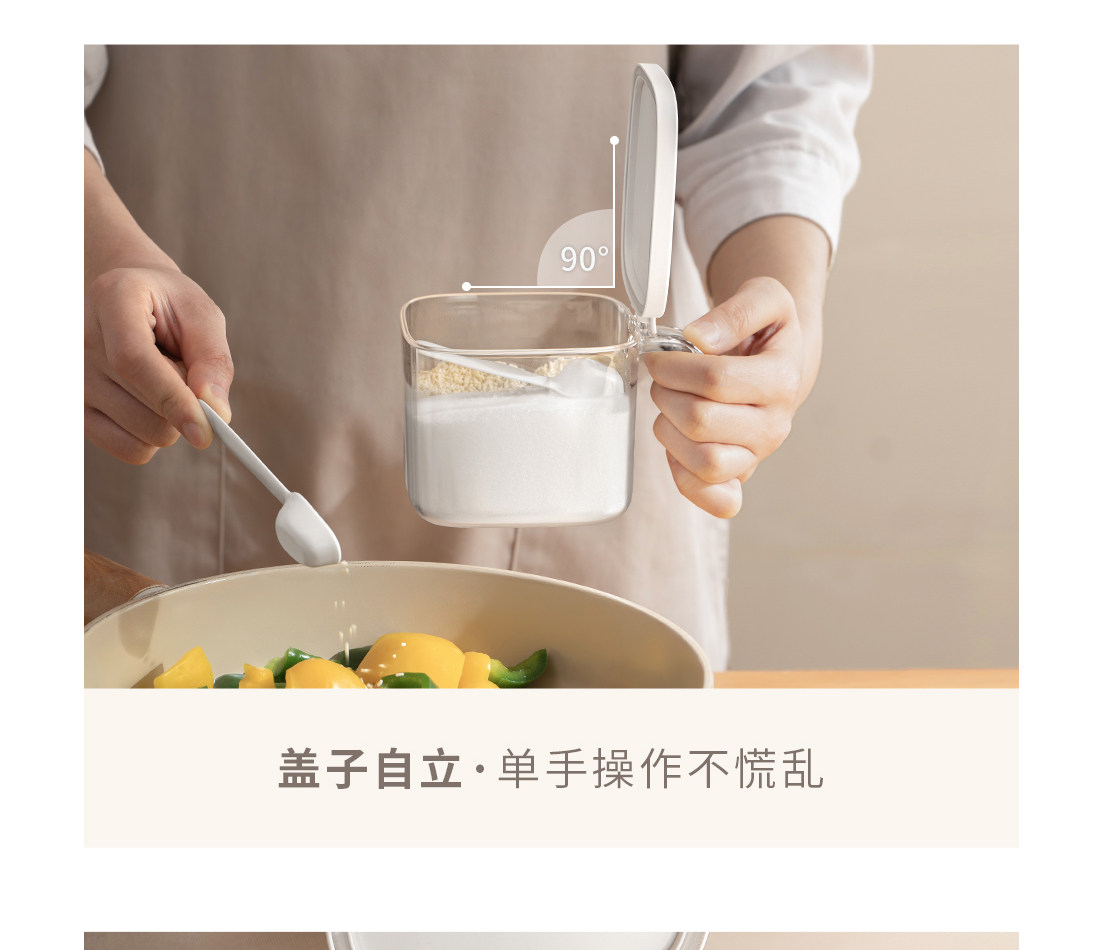 90°

盖子自立·单手操作不慌乱