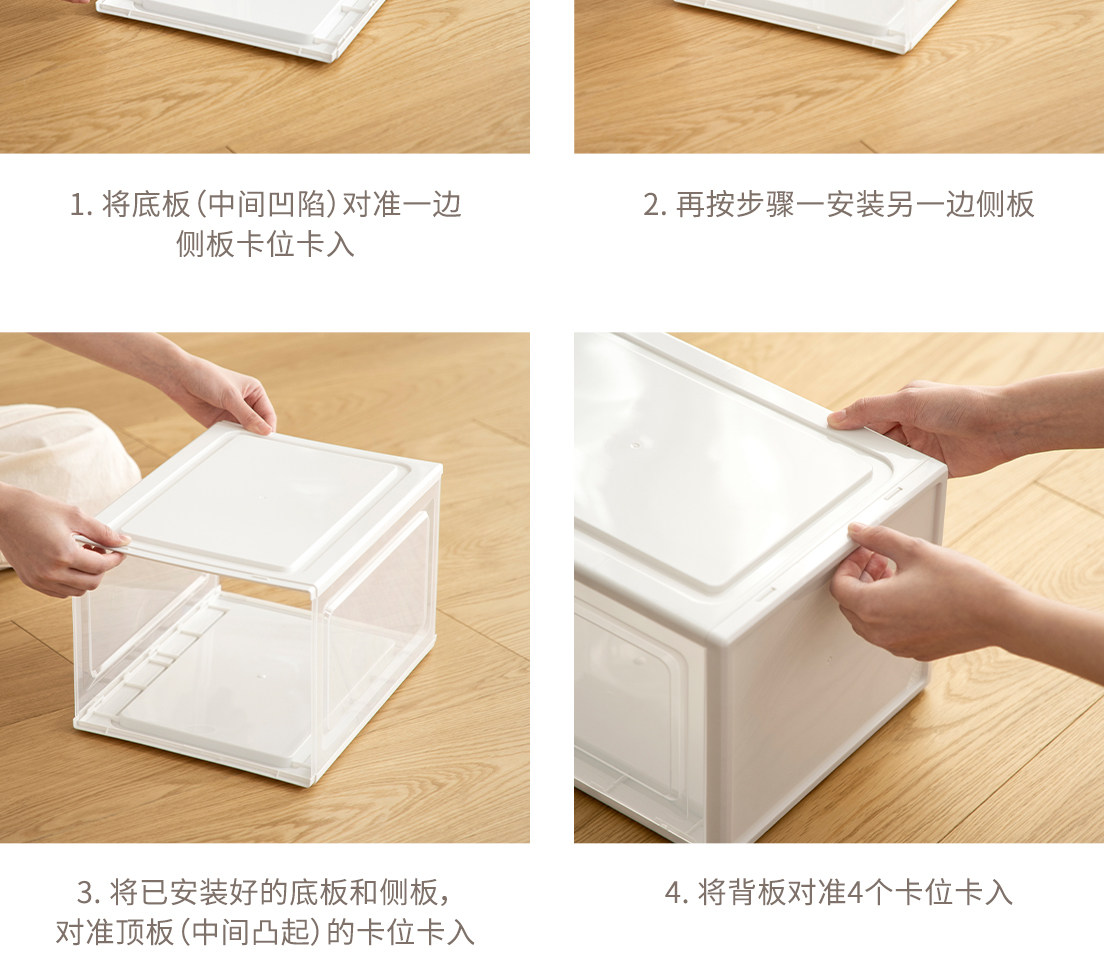 1. 将底板(中间凹陷)对准一边侧板卡位卡入

2. 再按步骤一安装另一边侧板

3. 将已安装好的底板和侧板，对准顶板(中间凸起)的卡位卡入

4. 将背板对准4个卡位卡入