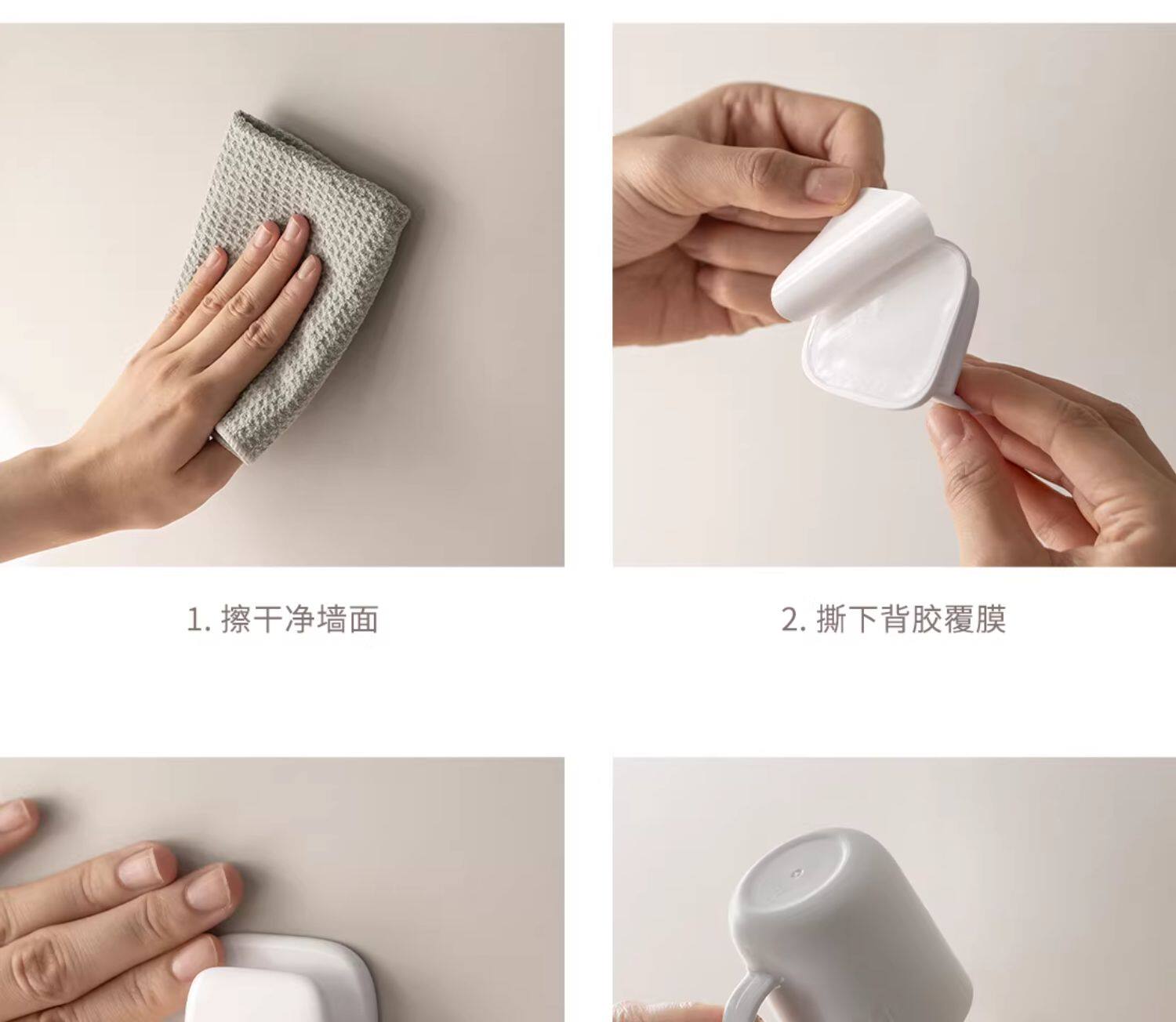 1. 擦干净墙面

2. 撕下背胶覆膜