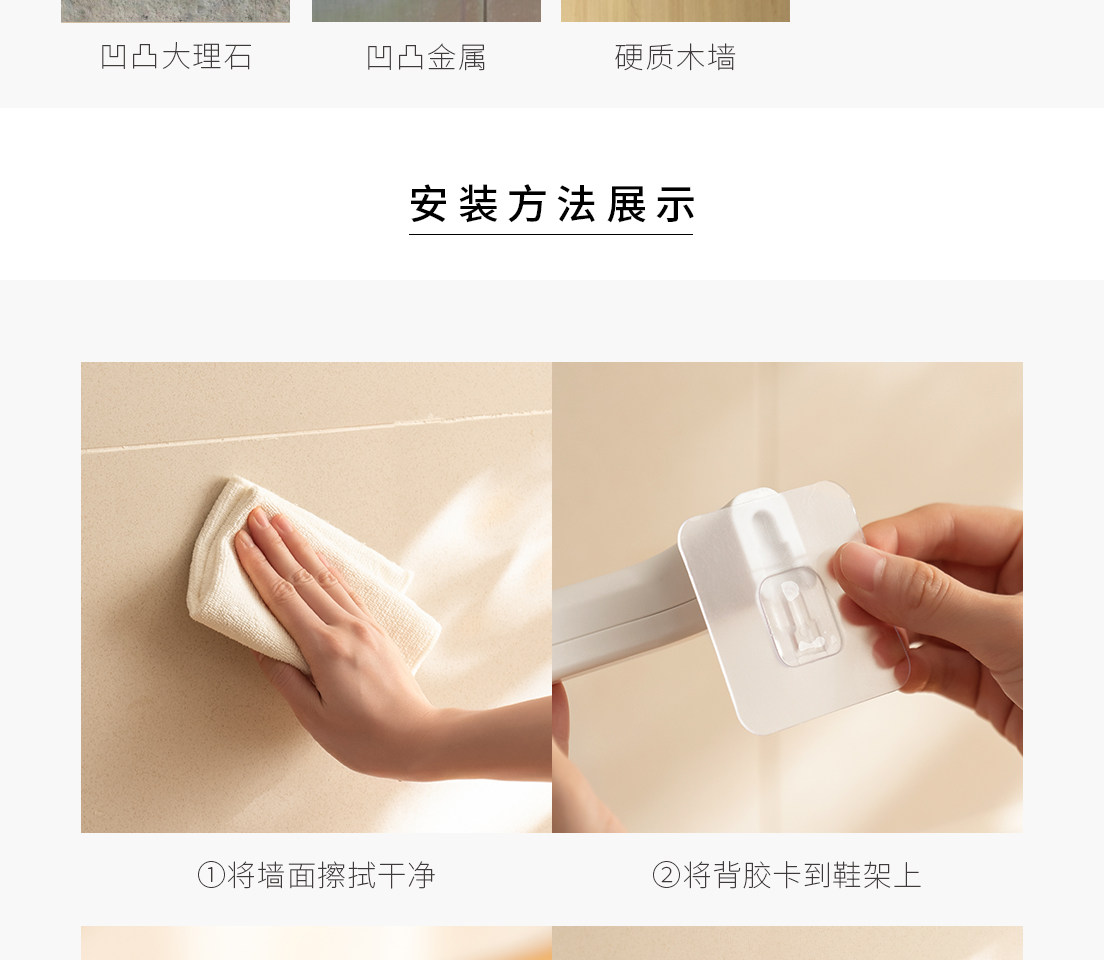 凹凸大理石

凹凸金属

硬质木墙

安装方法展示

①将墙面擦拭干净

②将背胶卡到鞋架上