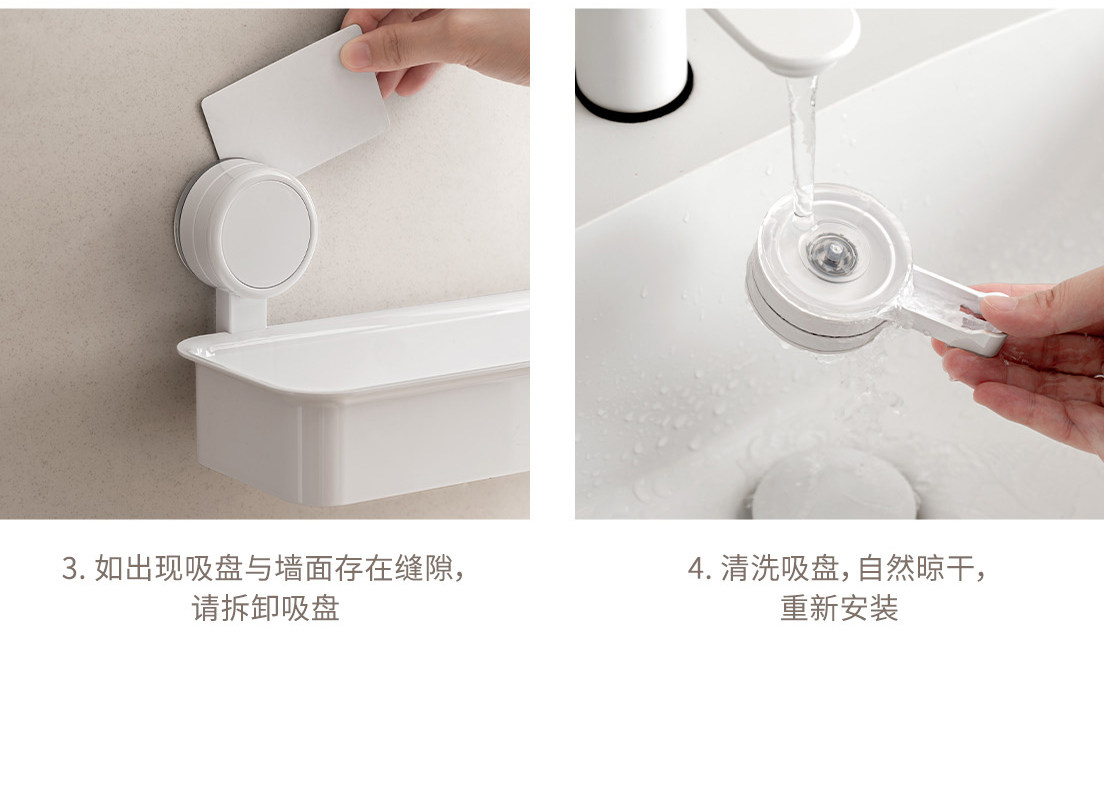 3. 如出现吸盘与墙面存在缝隙，请拆卸吸盘

4. 清洗吸盘，自然晾干，重新安装