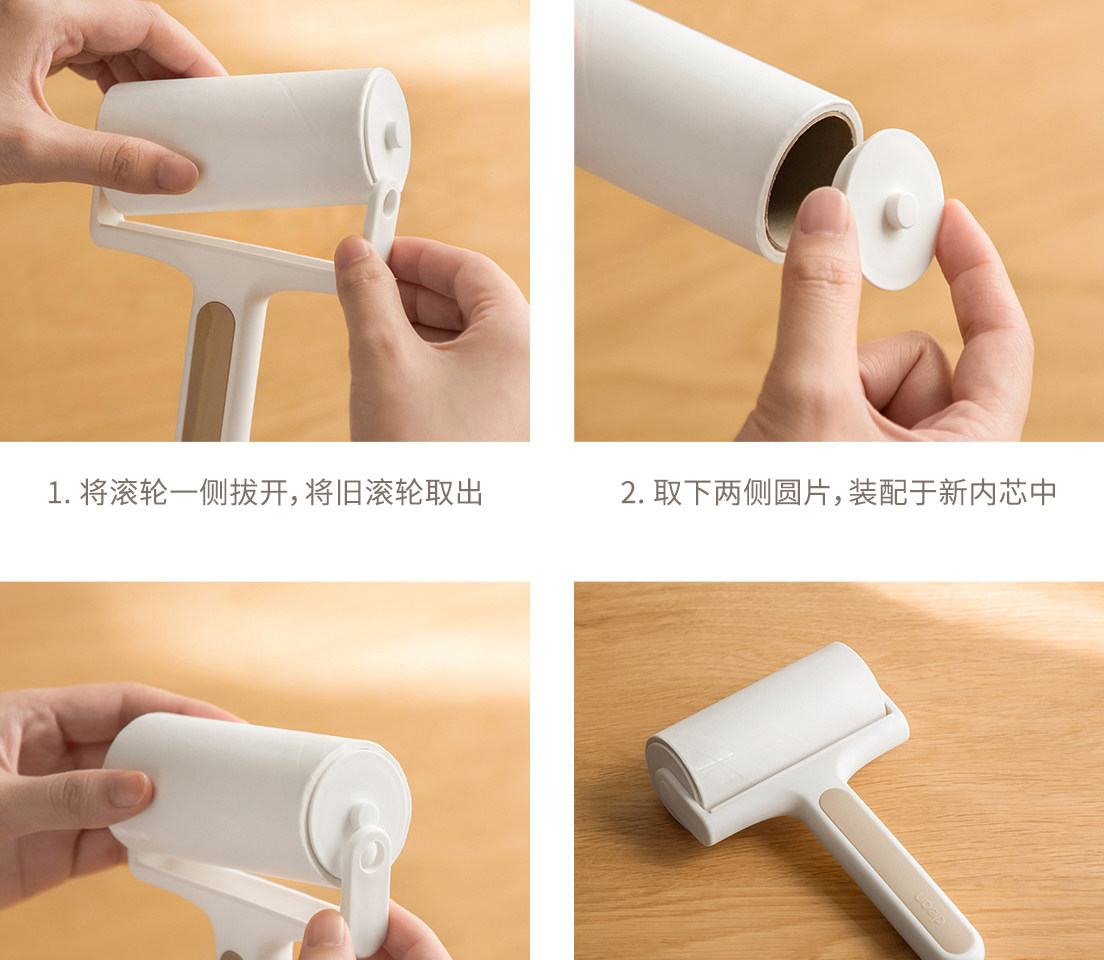 1.将滚轮一侧拔开,将旧滚轮取出

2.取下两侧圆片,装配于新内芯中