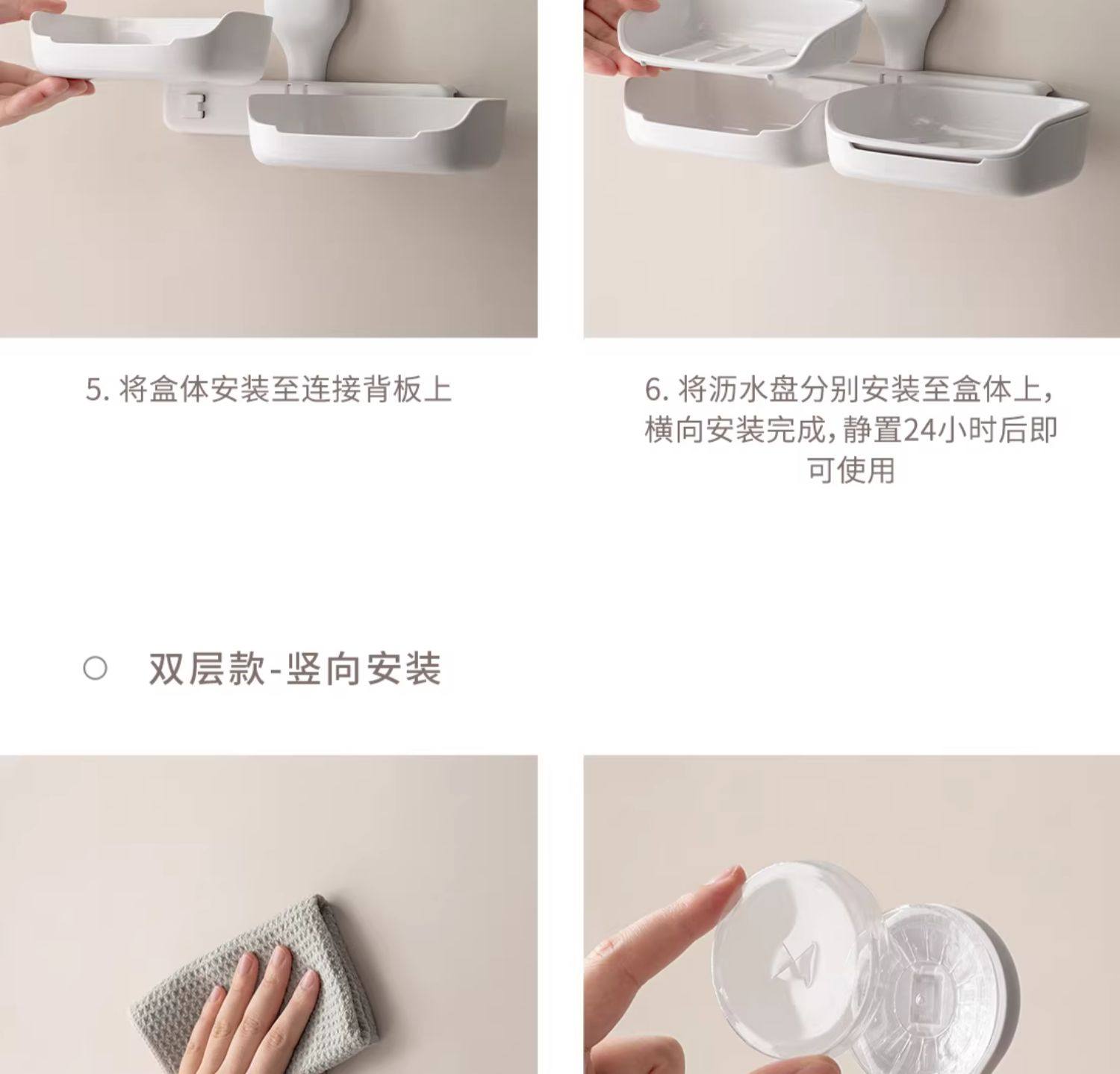 5. 将盒体安装至连接背板上

6. 将沥水盘分别安装至盒体上，横向安装完成，静置24小时后即可使用

○ 双层款-竖向安装