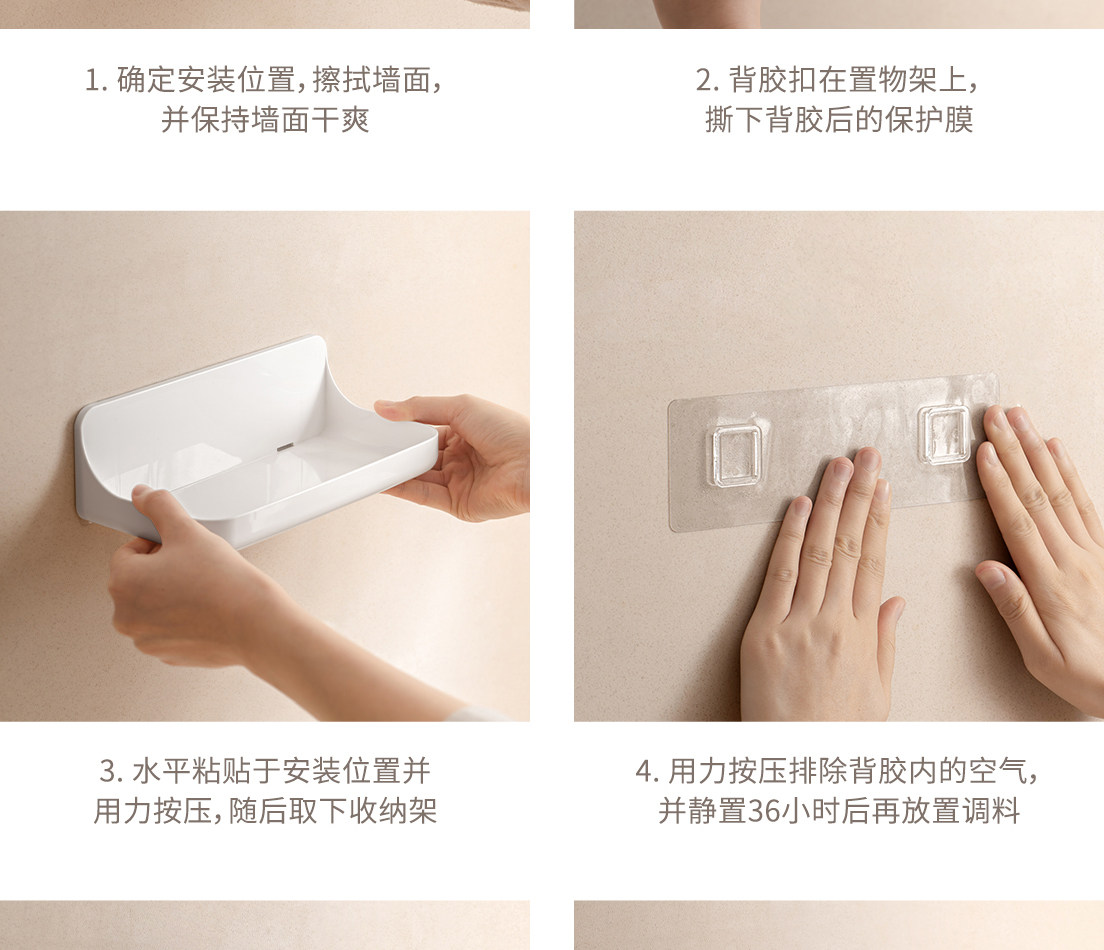 1. 确定安装位置，擦拭墙面，并保持墙面干爽

2. 背胶扣在置物架上，撕下背胶后的保护膜

3. 水平粘贴于安装位置并用力按压，随后取下收纳架

4. 用力按压排除背胶内的空气，并静置36小时后再放置调料