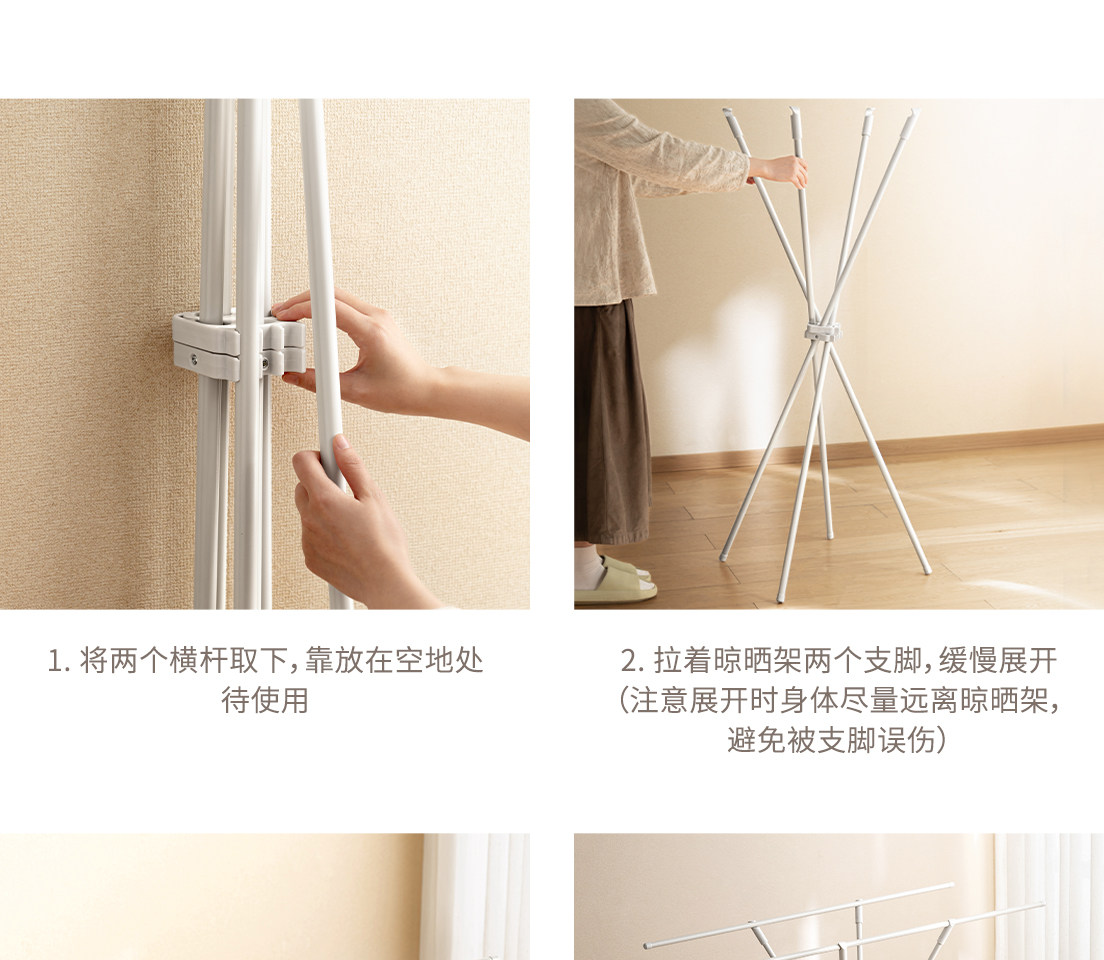 1. 将两个横杆取下，靠放在空地处待使用

2. 拉着晾晒架两个支脚，缓慢展开（注意展开时身体尽量远离晾晒架，避免被支脚误伤）