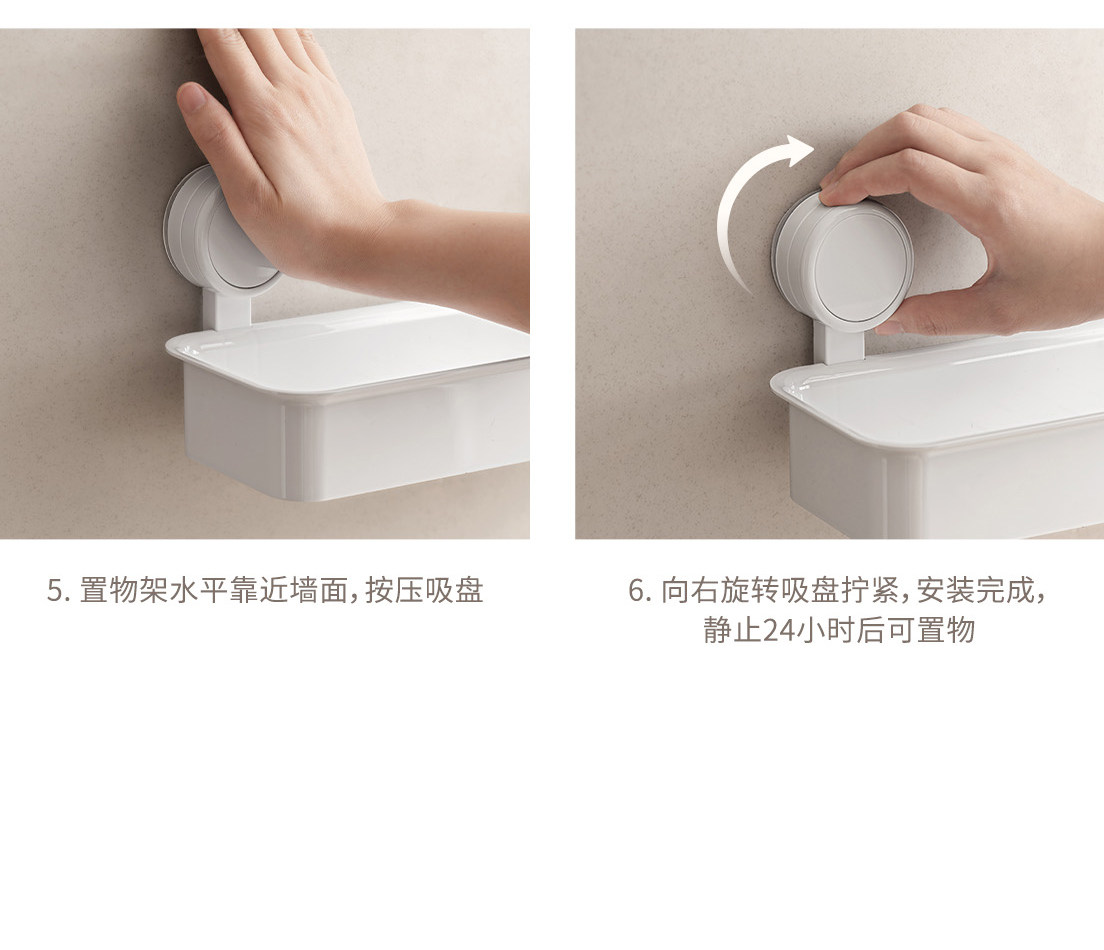 5. 置物架水平靠近墙面，按压吸盘

6. 向右旋转吸盘拧紧，安装完成，静止24小时后可置物