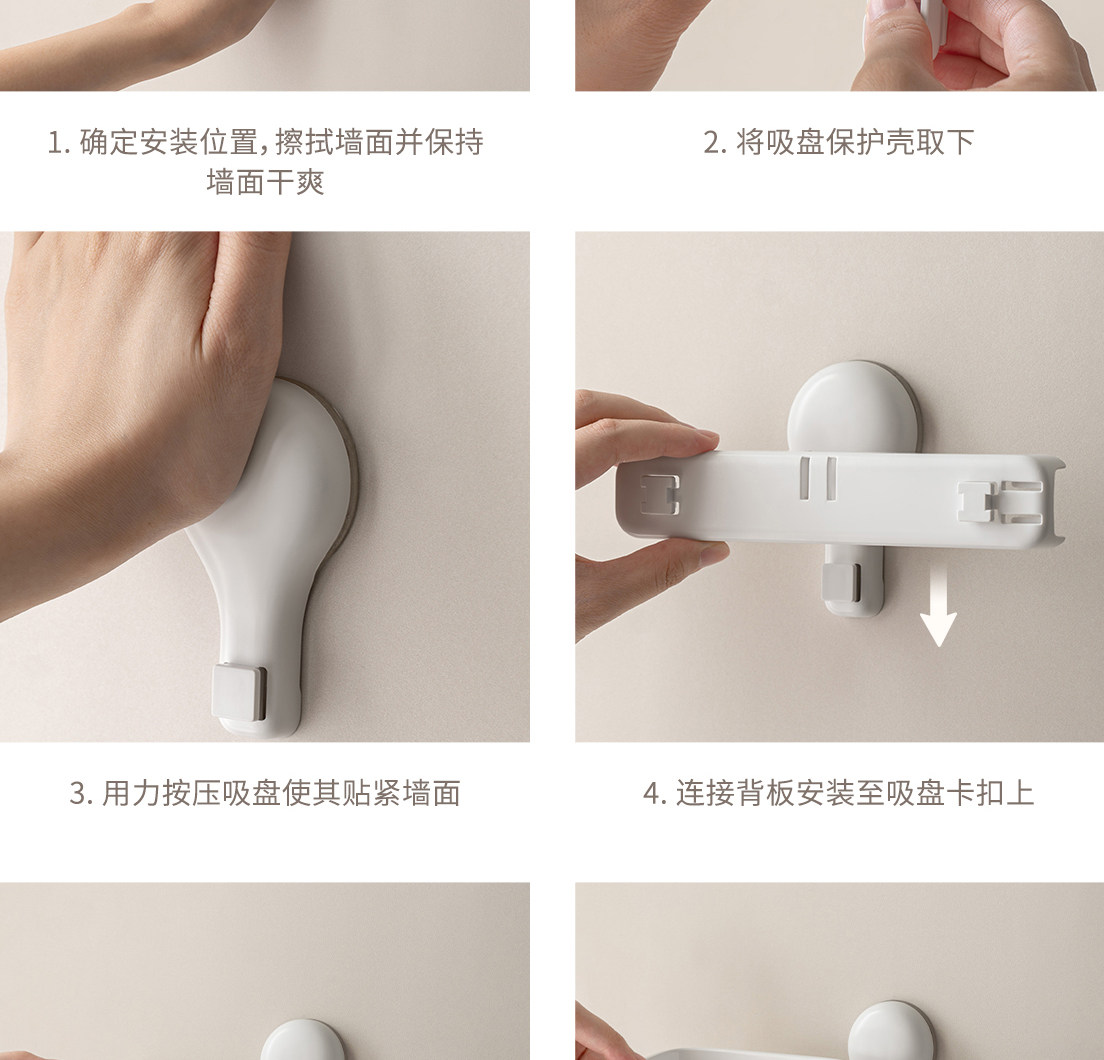 1. 确定安装位置，擦拭墙面并保持墙面干爽

2. 将吸盘保护壳取下

3. 用力按压吸盘使其贴紧墙面

4. 连接背板安装至吸盘卡扣上