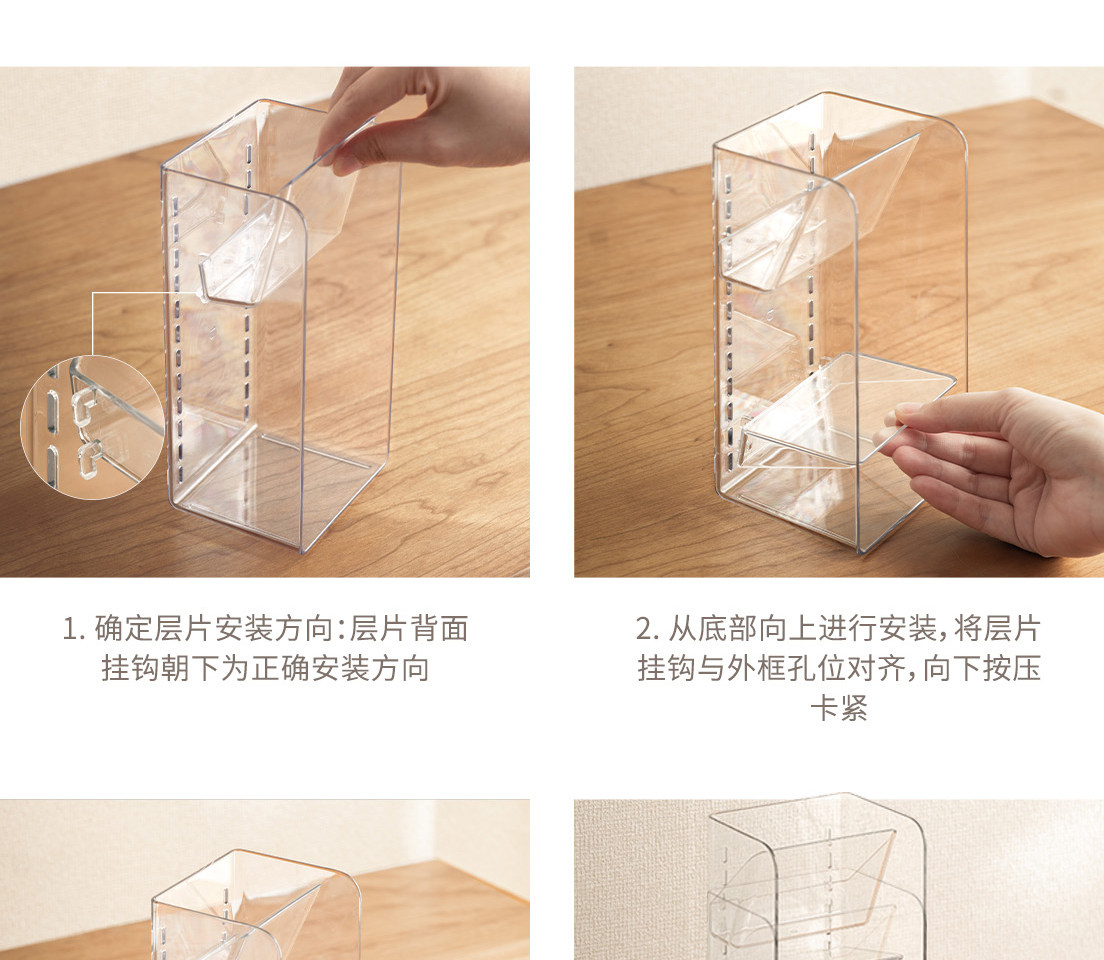 1. 确定层片安装方向：层片背面挂钩朝下为正确安装方向

2. 从底部向上进行安装，将层片挂钩与外框孔位对齐，向下按压卡紧