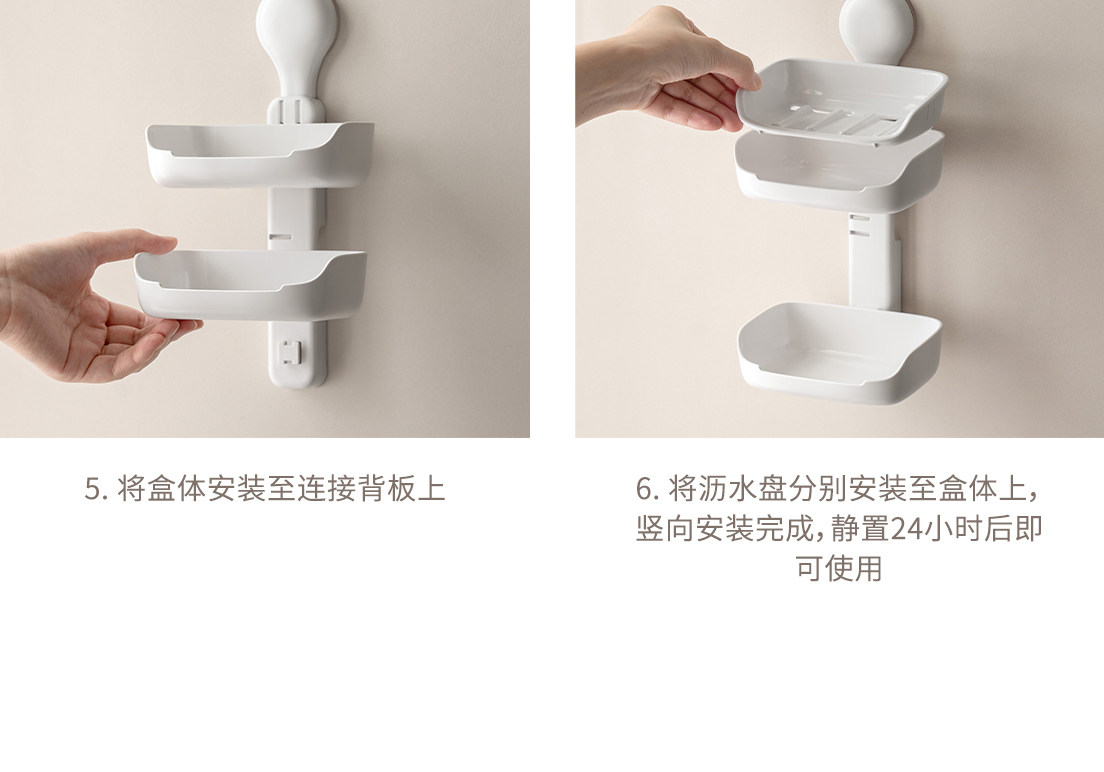 5. 将盒体安装至连接背板上

6. 将沥水盘分别安装至盒体上，竖向安装完成，静置24小时后即可使用