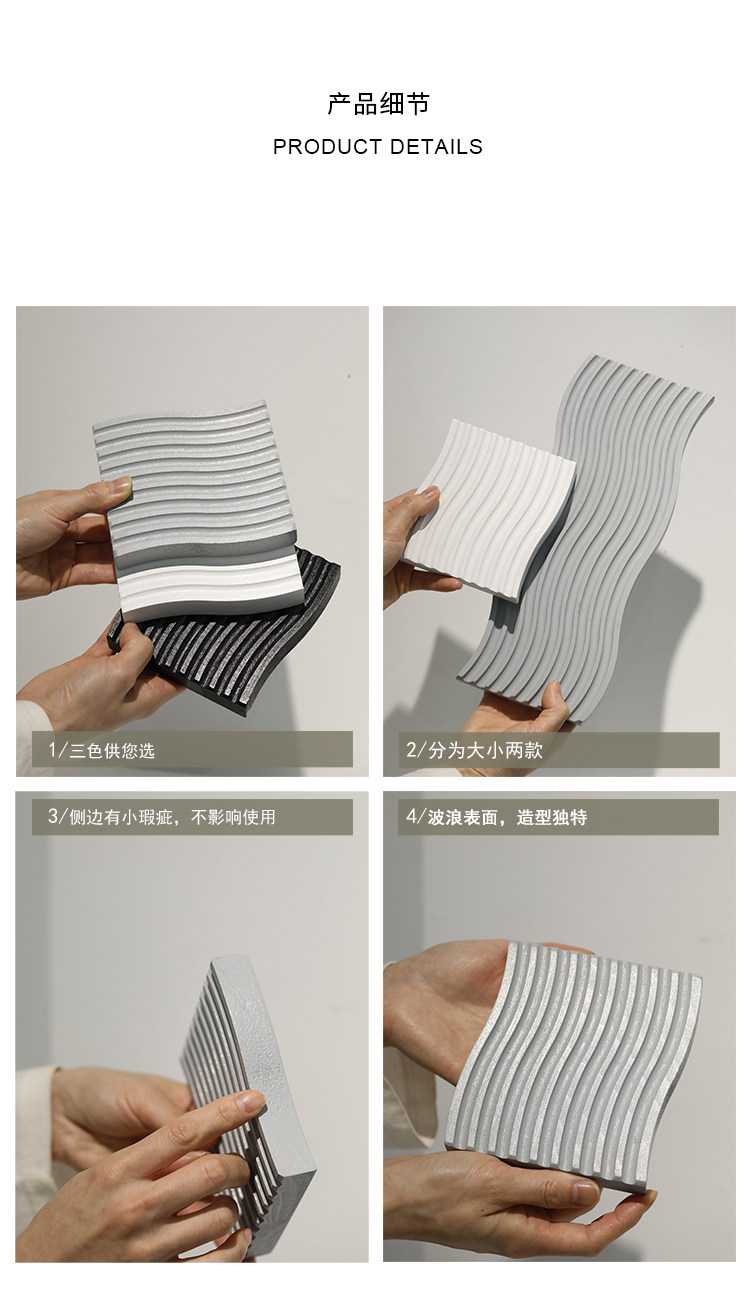 产品细节

PRODUCT DETAILS

1/三色供您选

2/分为大小两款

3/侧边有小瑕疵，不影响使用

4/波浪表面，造型独特