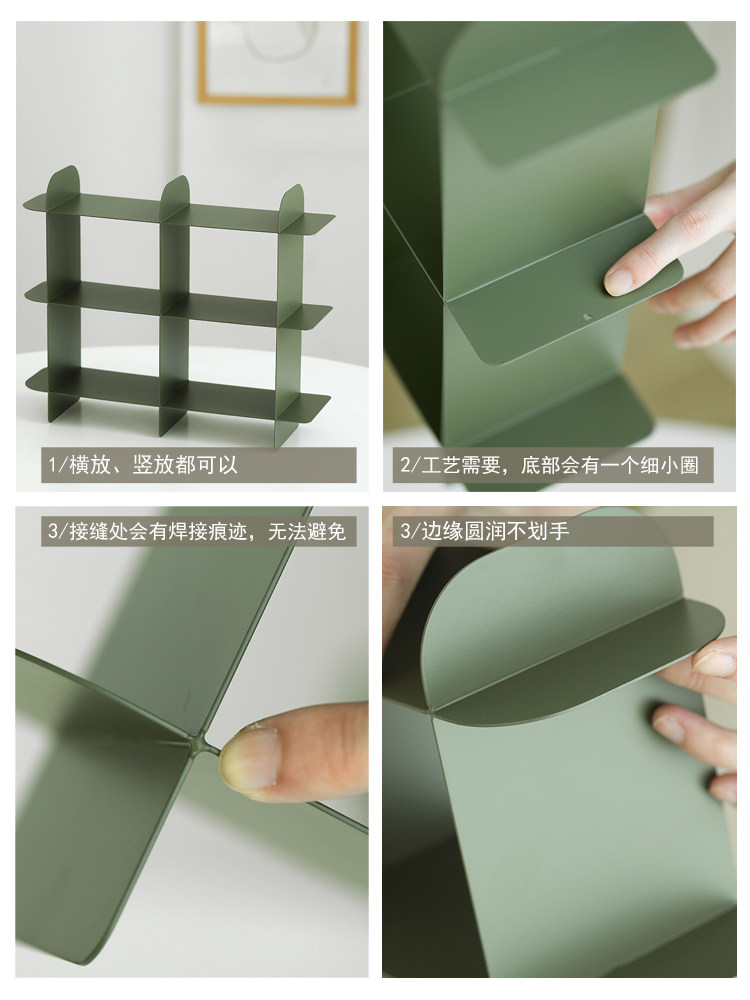 1/横放、竖放都可以

2/工艺需要，底部会有一个细小圈

3/接缝处会有焊接痕迹，无法避免

3/边缘圆润不划手