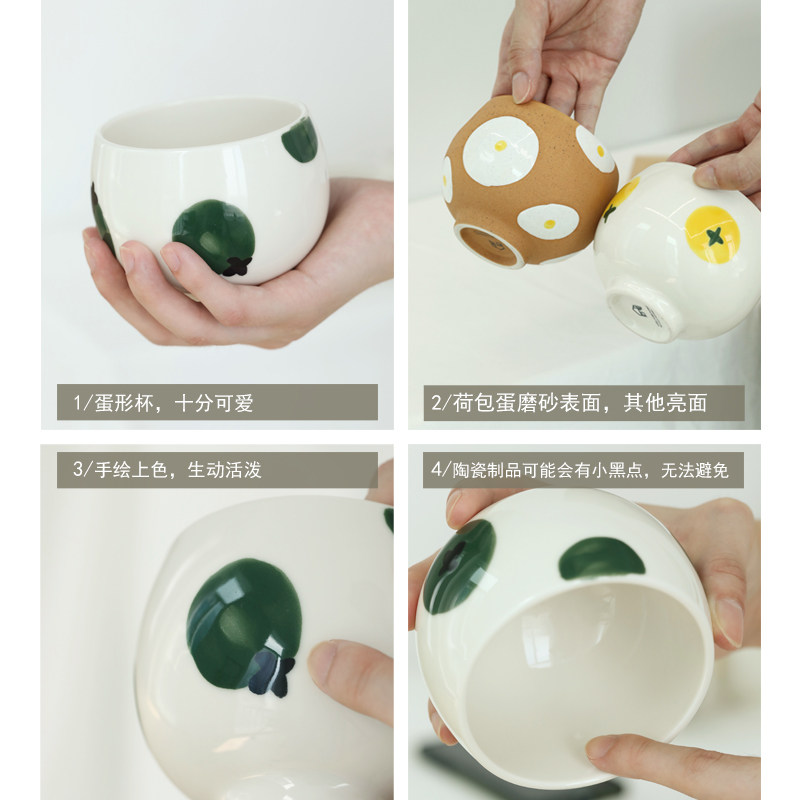 1/蛋形杯，十分可爱

2/荷包蛋磨砂表面，其他亮面

3/手绘上色，生动活泼

4/陶瓷制品可能会有小黑点，无法避免