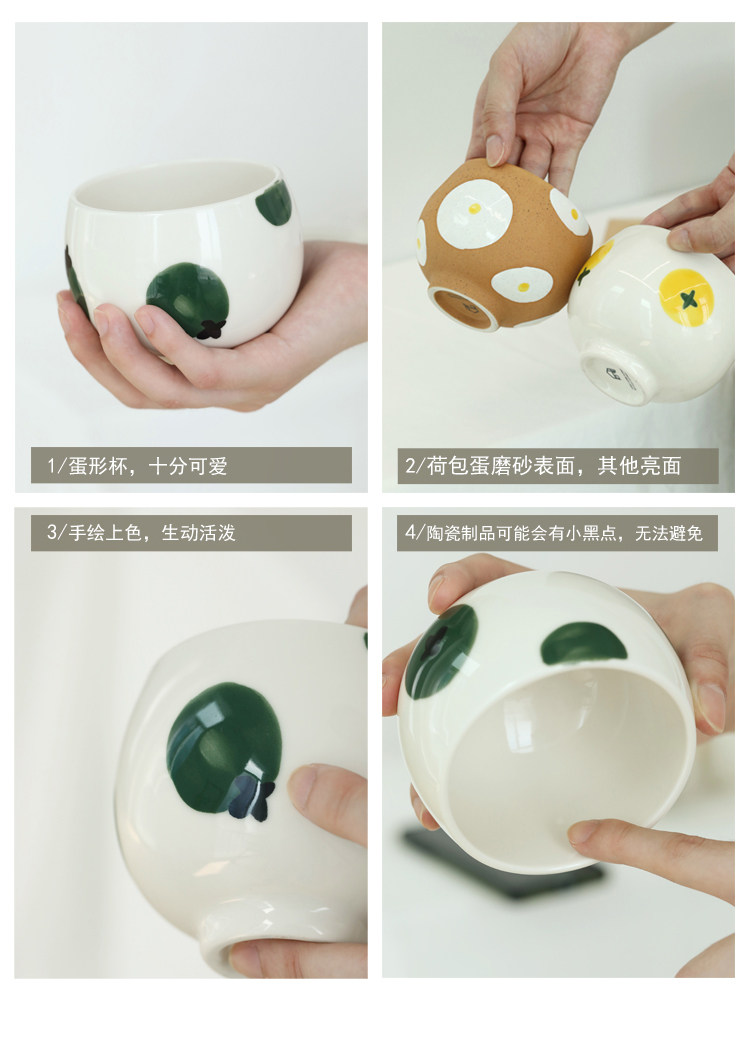 1/蛋形杯，十分可爱

2/荷包蛋磨砂表面，其他亮面

3/手绘上色，生动活泼

4/陶瓷制品可能会有小黑点，无法避免