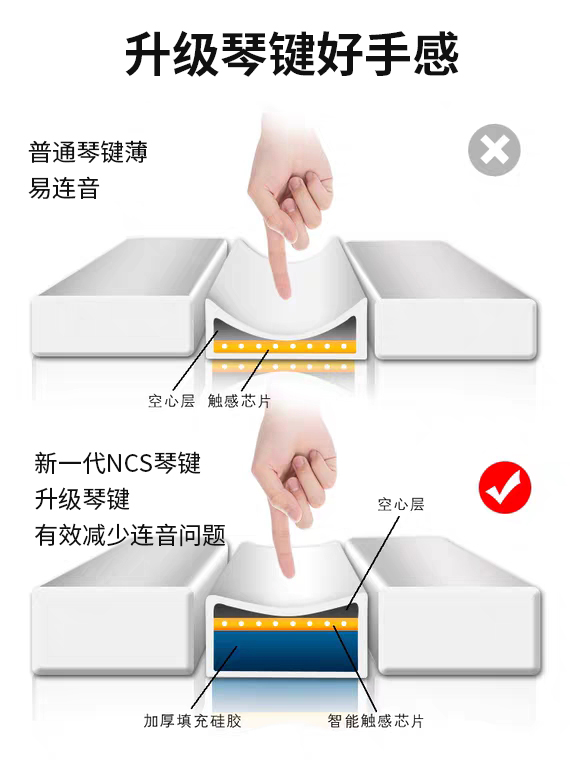 升级琴键好手感

普通琴键薄
易连音

空心层 触感芯片

新一代NCS琴键
升级琴键
有效减少连音问题

空心层

加厚填充硅胶 智能触感芯片