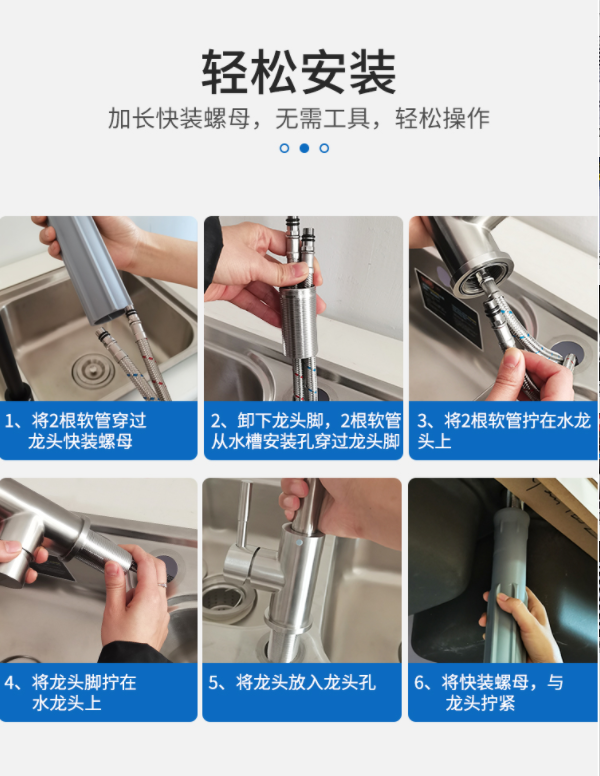 轻松安装

加长快装螺母，无需工具，轻松操作

1、将2根软管穿过龙头快装螺母

2、卸下龙头脚，2根软管从水槽安装孔穿过龙头脚

3、将2根软管拧在水龙头上

4、将龙头脚拧在水龙头上

5、将龙头放入龙头孔

6、将快装螺母，与龙头拧紧