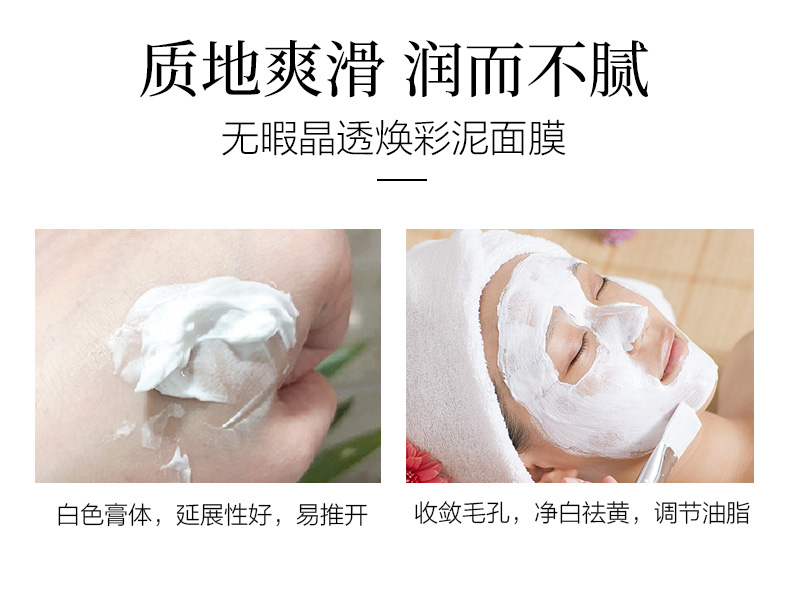 质地爽滑 润而不腻

无暇晶透焕彩泥面膜

白色膏体，延展性好，易推开

收敛毛孔，净白祛黄，调节油脂