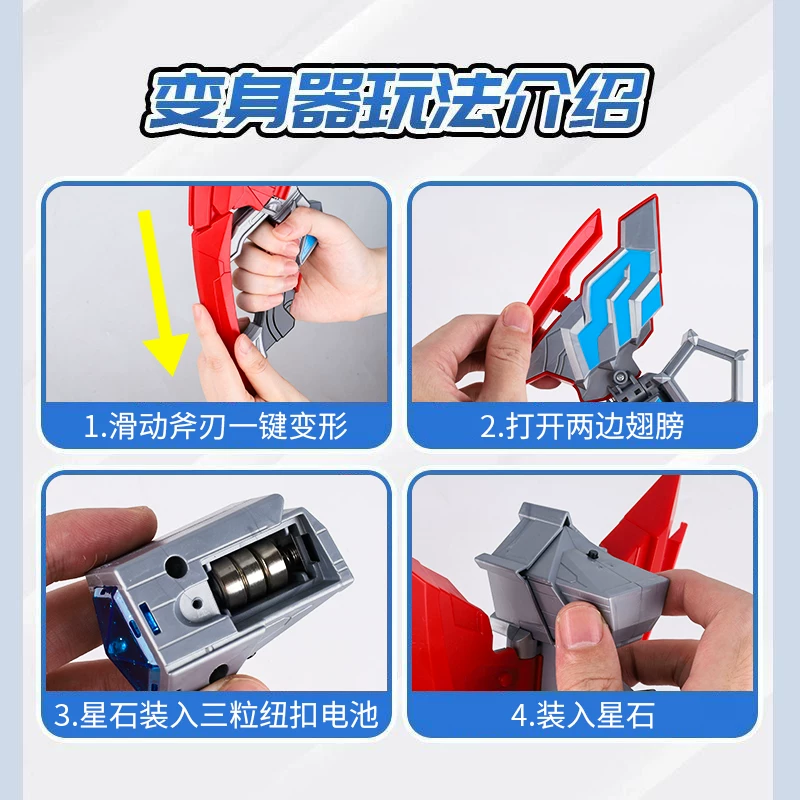 变身器玩法介绍

1.滑动斧刃一键变形

2.打开两边翅膀

3.星石装入三粒纽扣电池

4.装入星石