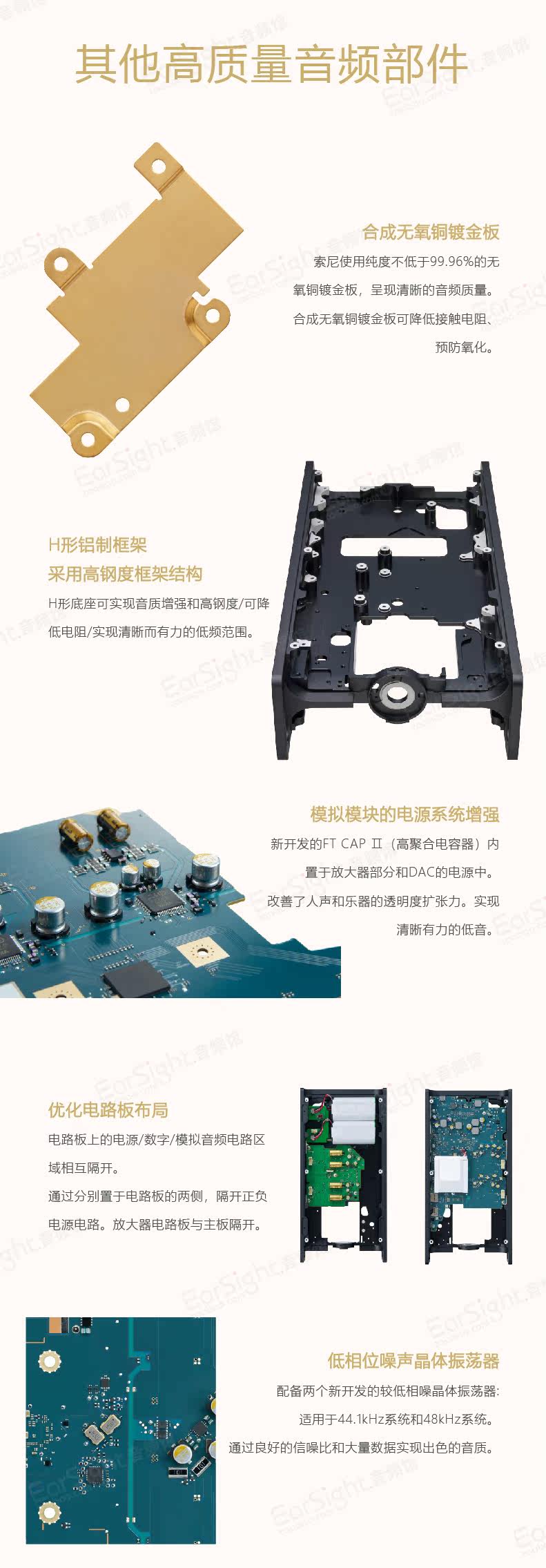 其他高质量音频部件

合成无氧铜镀金板

索尼使用纯度不低于99.96%的无氧铜镀金板，呈现清晰的音频质量。合成无氧铜镀金板可降低接触电阻、预防氧化。

H形铝制框架
采用高钢度框架结构

H形底座可实现音质增强和高钢度/可降低电阻/实现清晰而有力的低频范围。

模拟模块的电源系统增强

新开发的FT CAP Ⅱ（高聚合电容器）内置于放大器部分和DAC的电源中。改善了人声和乐器的透明度扩张力。实现清晰有力的低音。

优化电路板布局

电路板上的电源/数字/模拟音频电路区域相互隔开。

通过分别置于电路板的两侧，隔开正负电源电路。放大器电路板与主板隔开。

低相位噪声晶体振荡器

配备两个新开发的较低相噪晶体振荡器：适用于44.1kHz系统和48kHz系统。通过良好的信噪比和大量数据实现出色的音质。

EarSight 音频馆