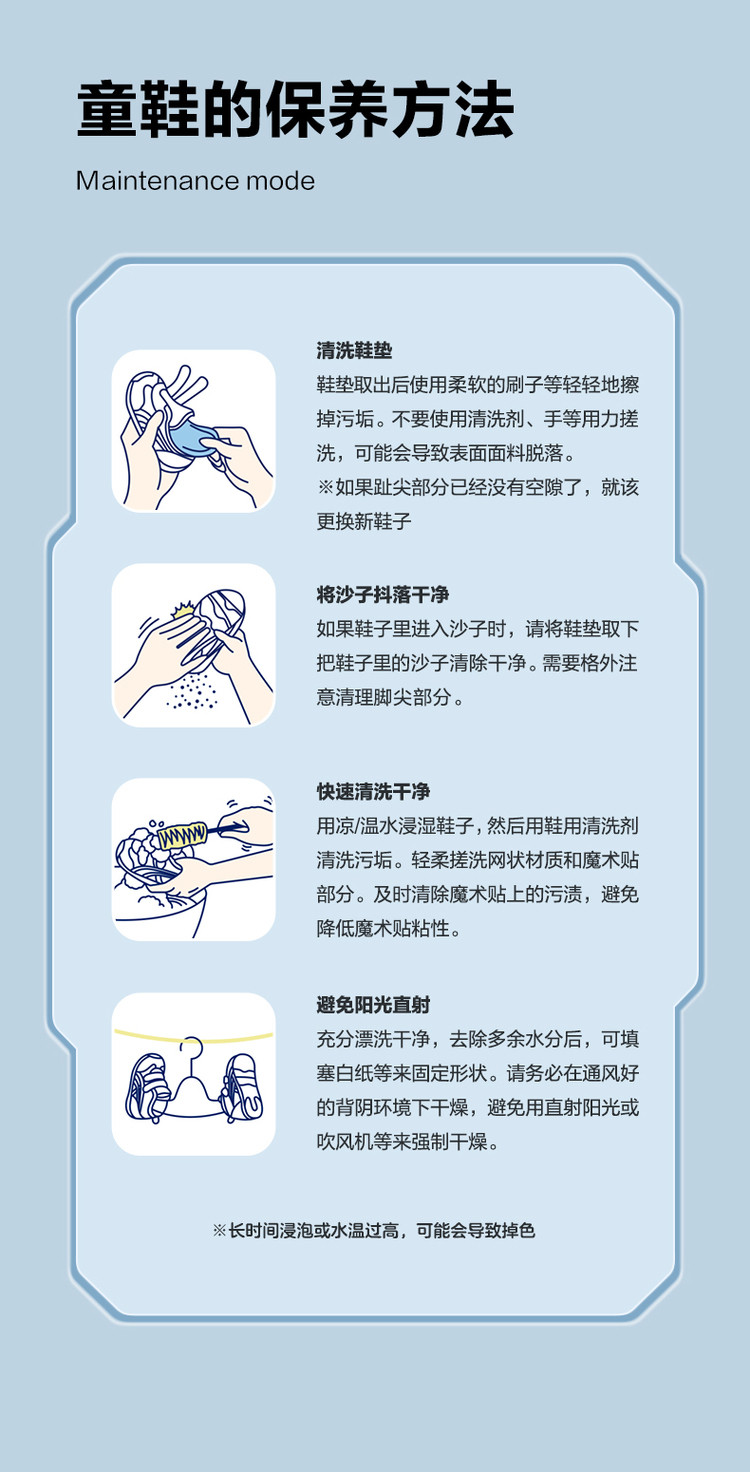 童鞋的保养方法

Maintenance mode

清洗鞋垫

鞋垫取出后使用柔软的刷子等轻轻地擦掉污垢。不要使用清洗剂、手等用力搓洗，可能会导致表面面料脱落。
※如果趾尖部分已经没有空隙了，就该更换新鞋子

将沙子抖落干净

如果鞋子里进入沙子时，请将鞋垫取下把鞋子里的沙子清除干净。需要格外注意清理脚尖部分。

快速清洗干净

用凉/温水浸湿鞋子，然后用鞋用清洗剂清洗污垢。轻柔搓洗网状材质和魔术贴部分。及时清除魔术贴上的污渍，避免降低魔术贴粘性。

避免阳光直射

充分漂洗干净，去除多余水分后，可填塞白纸等来固定形状。请务必在通风好的背阴环境下干燥，避免用直射阳光或吹风机等来强制干燥。

※长时间浸泡或水温过高，可能会导致掉色