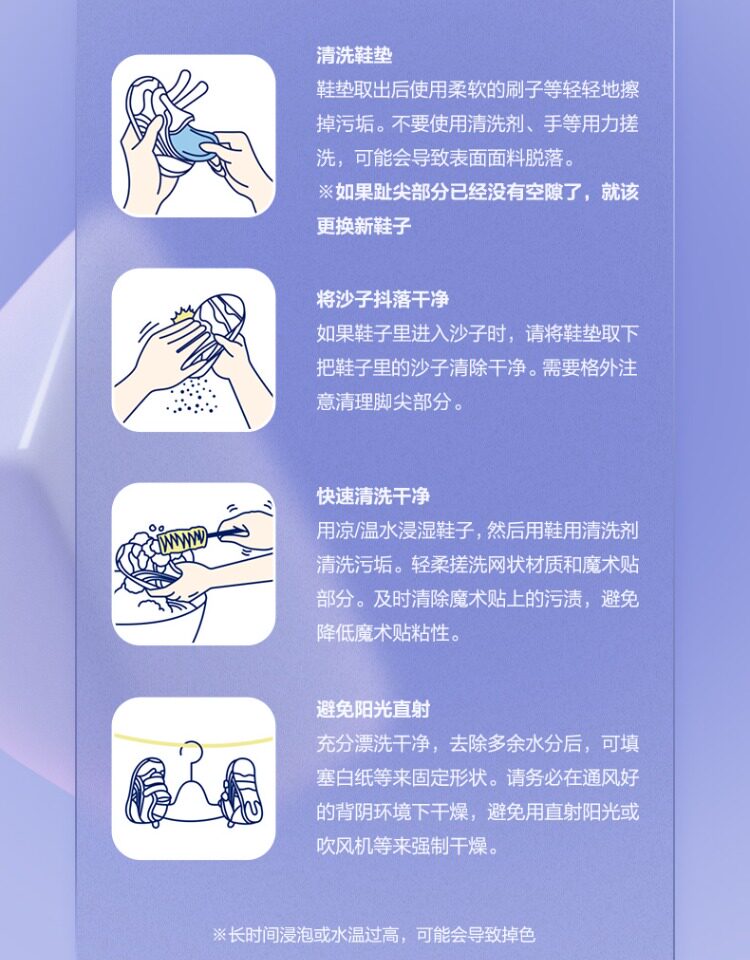 清洗鞋垫
鞋垫取出后使用柔软的刷子等轻轻地擦掉污垢。不要使用清洗剂、手等用力搓洗，可能会导致表面面料脱落。
※如果趾尖部分已经没有空隙了，就该更换新鞋子

将沙子抖落干净
如果鞋子里进入沙子时，请将鞋垫取下把鞋子里的沙子清除干净。需要格外注意清理脚尖部分。

快速清洗干净
用凉/温水浸湿鞋子，然后用鞋用清洗剂清洗污垢。轻柔搓洗网状材质和魔术贴部分。及时清除魔术贴上的污渍，避免降低魔术贴粘性。

避免阳光直射
充分漂洗干净，去除多余水分后，可填塞白纸等来固定形状。请务必在通风好的背阴环境下干燥，避免用直射阳光或吹风机等来强制干燥。

※长时间浸泡或水温过高，可能会导致掉色