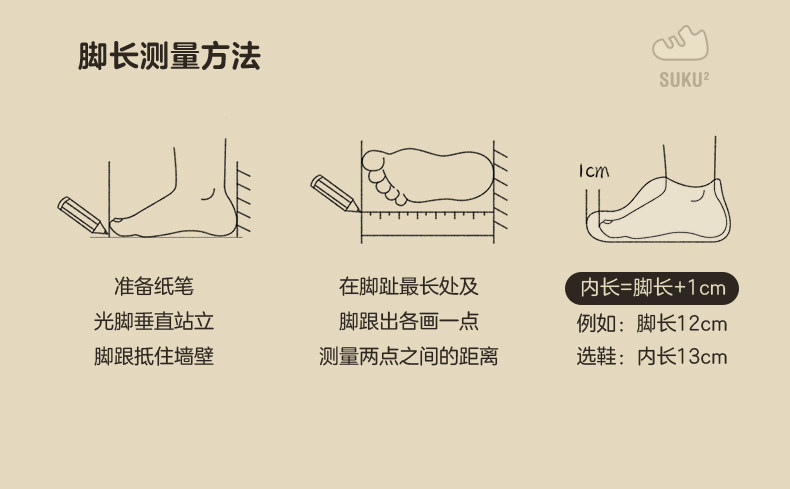 脚长测量方法

SUKU²

准备纸笔
光脚垂直站立
脚跟抵住墙壁

在脚趾最长处及
脚跟出各画一点
测量两点之间的距离

1cm

内长=脚长+1cm
例如：脚长12cm
选鞋：内长13cm