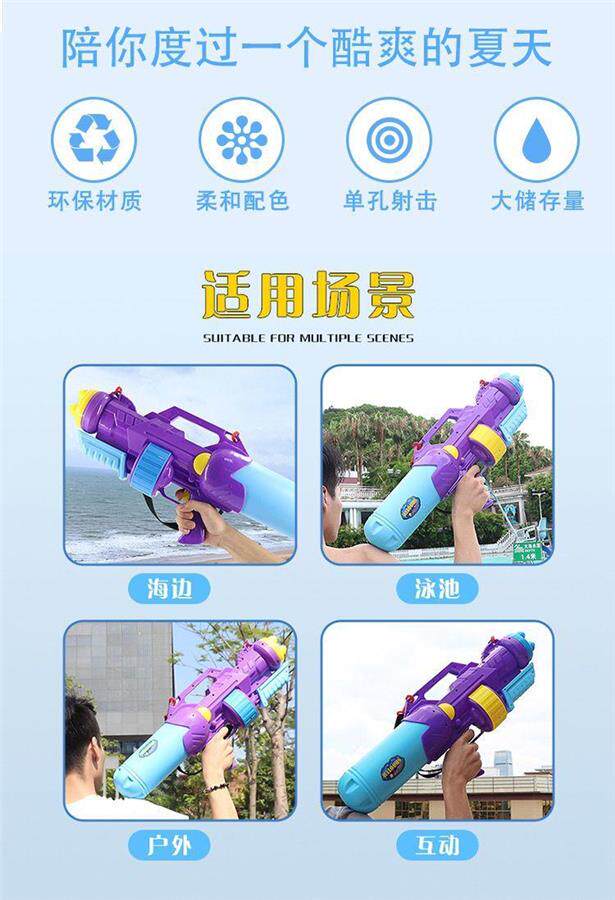 陪你度过一个酷爽的夏天

环保材质

柔和配色

单孔射击

大储存量

适用场景

SUITABLE FOR MULTIPLE SCENES

海边

泳池

1.4米

户外

互动