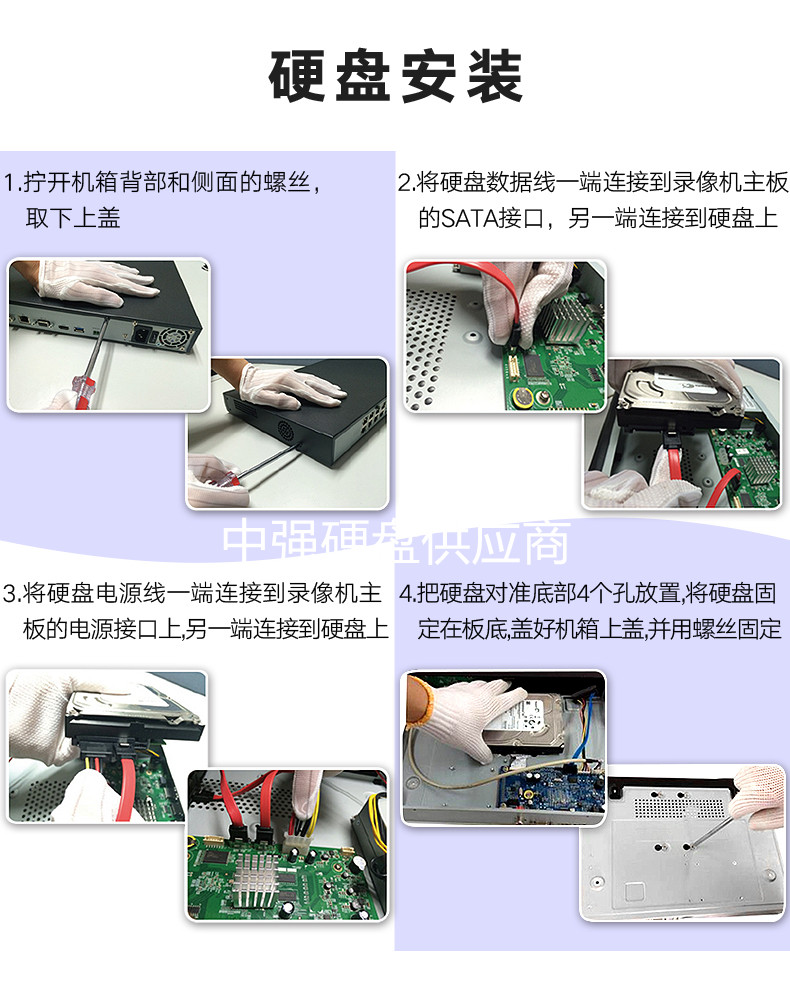 硬盘安装

1.拧开机箱背部和侧面的螺丝，取下上盖

2.将硬盘数据线一端连接到录像机主板的SATA接口，另一端连接到硬盘上

中强硬盘供应商

3.将硬盘电源线一端连接到录像机主板的电源接口上,另一端连接到硬盘上

4.把硬盘对准底部4个孔放置,将硬盘固定在板底,盖好机箱上盖,并用螺丝固定