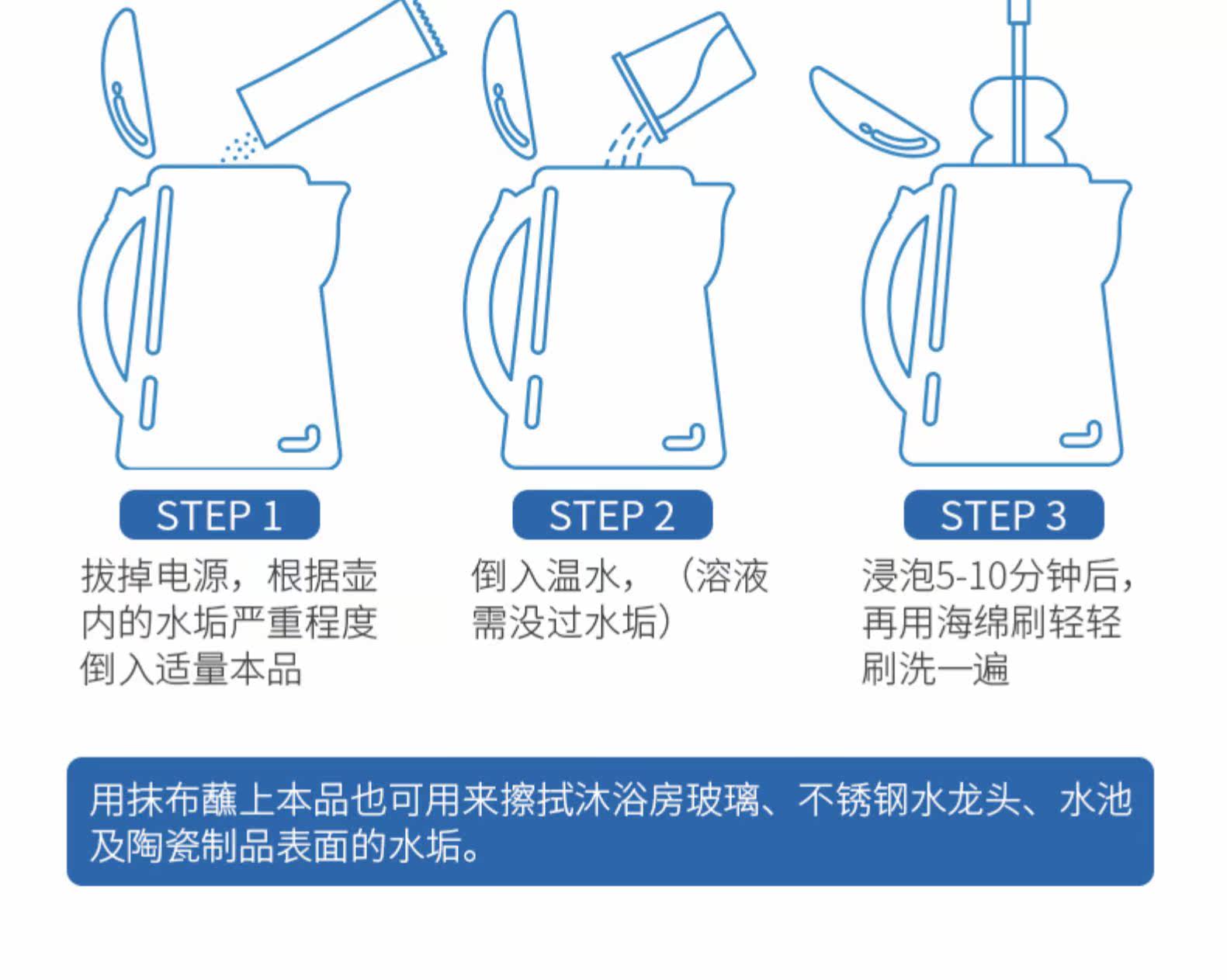 STEP 1

拔掉电源，根据壶内的水垢严重程度倒入适量本品

STEP 2

倒入温水，（溶液需没过水垢）

STEP 3

浸泡5-10分钟后，再用海绵刷轻轻刷洗一遍

用抹布蘸上本品也可用来擦拭沐浴房玻璃、不锈钢水龙头、水池及陶瓷制品表面的水垢。